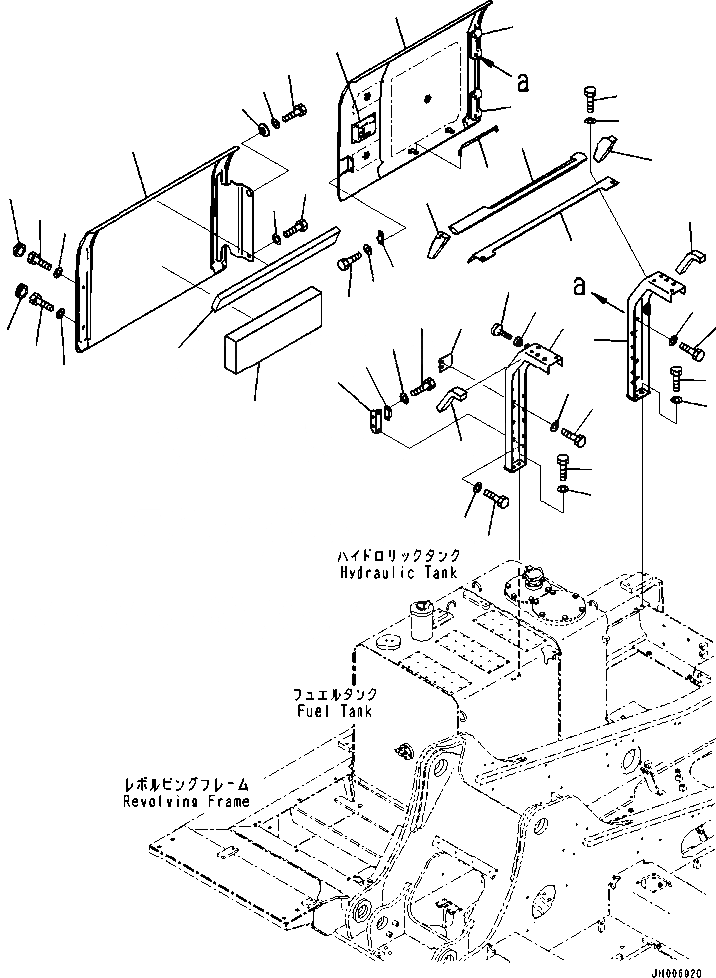 a

a

ハイドロリックタンク
Hydraulic Tank

フュエルタンク
Fuel Tank

レボルビングフレーム
Revolving Frame

JH006920