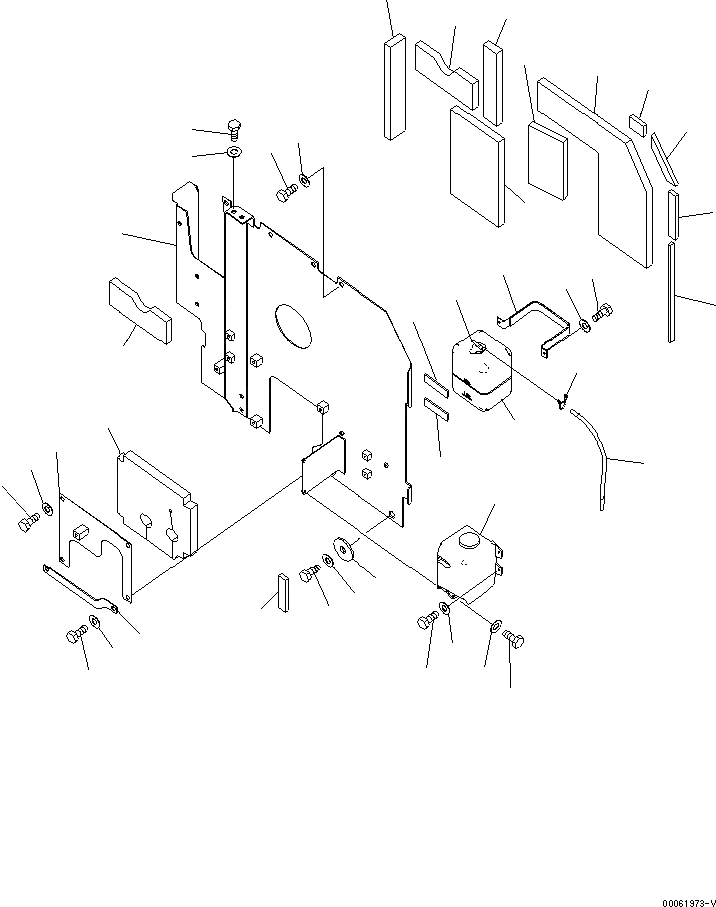 00061973-V