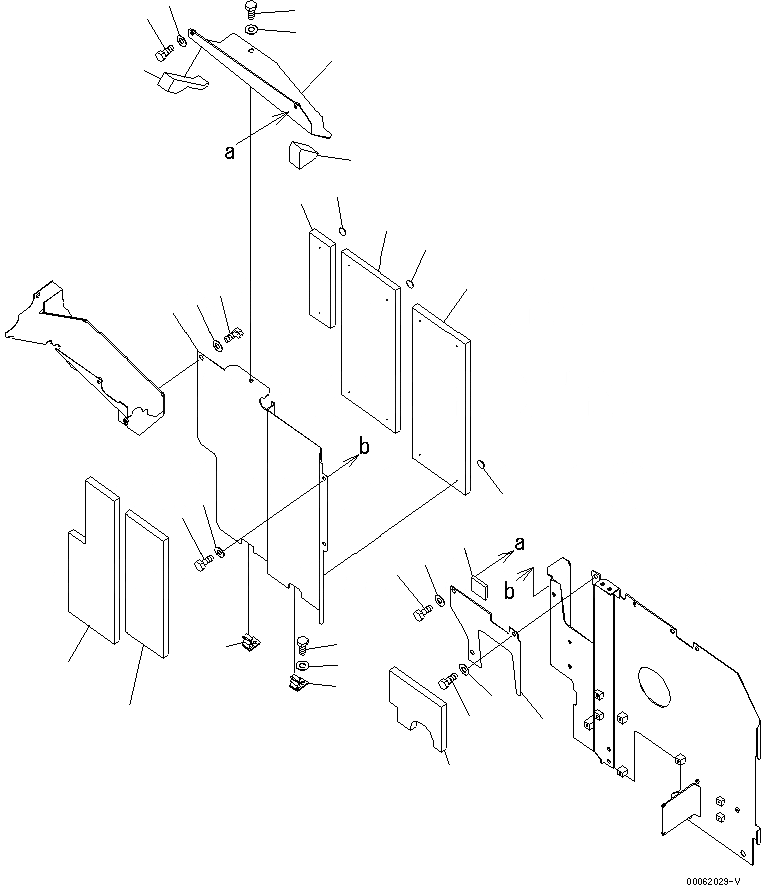 a

b

a

b

00062029-V