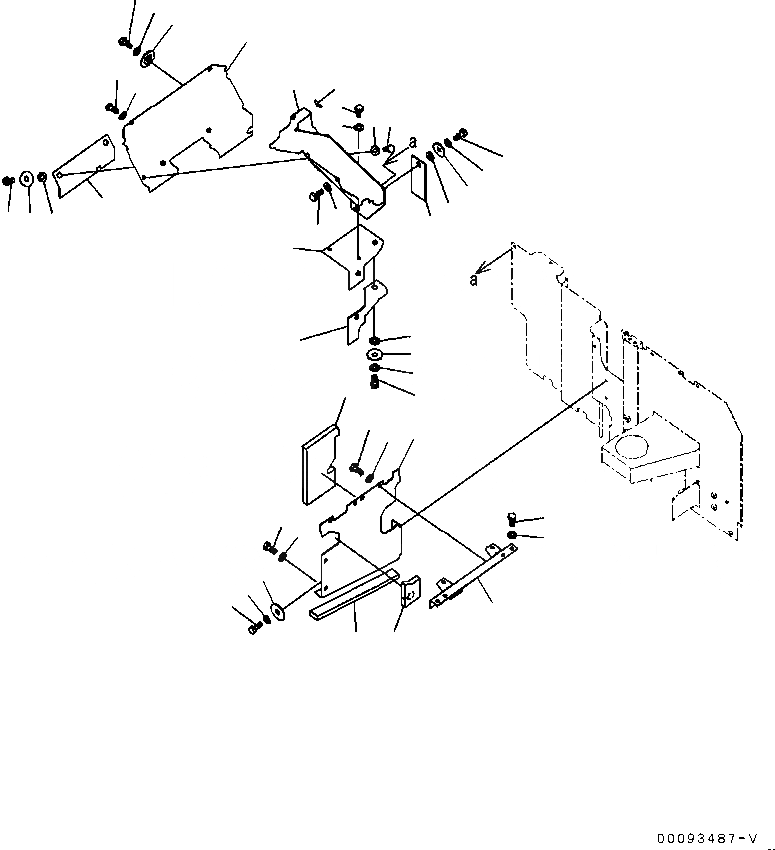 a

a

00093487-V