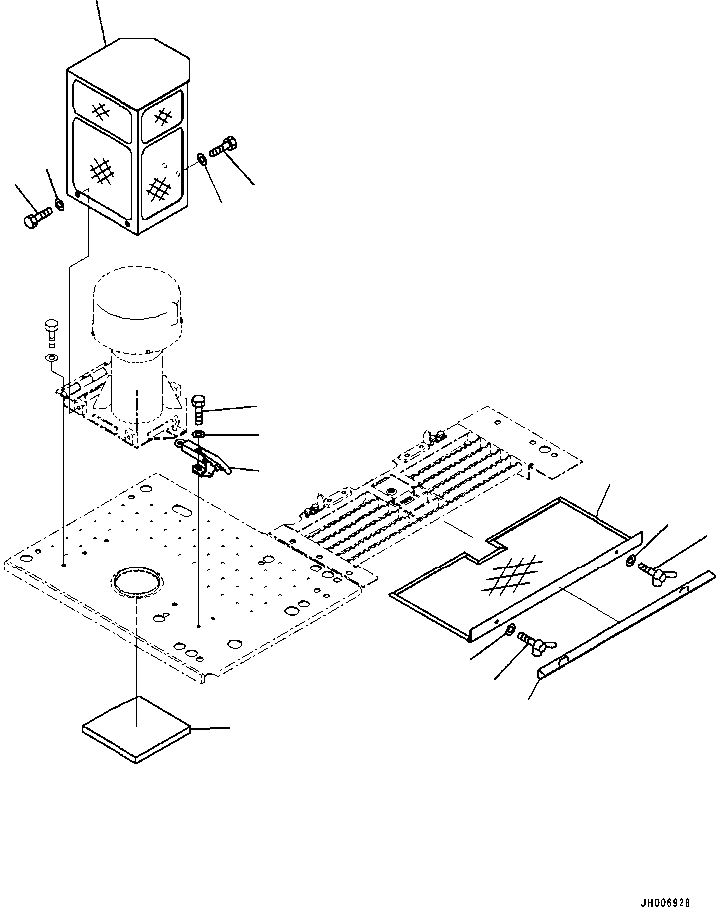 JH006928