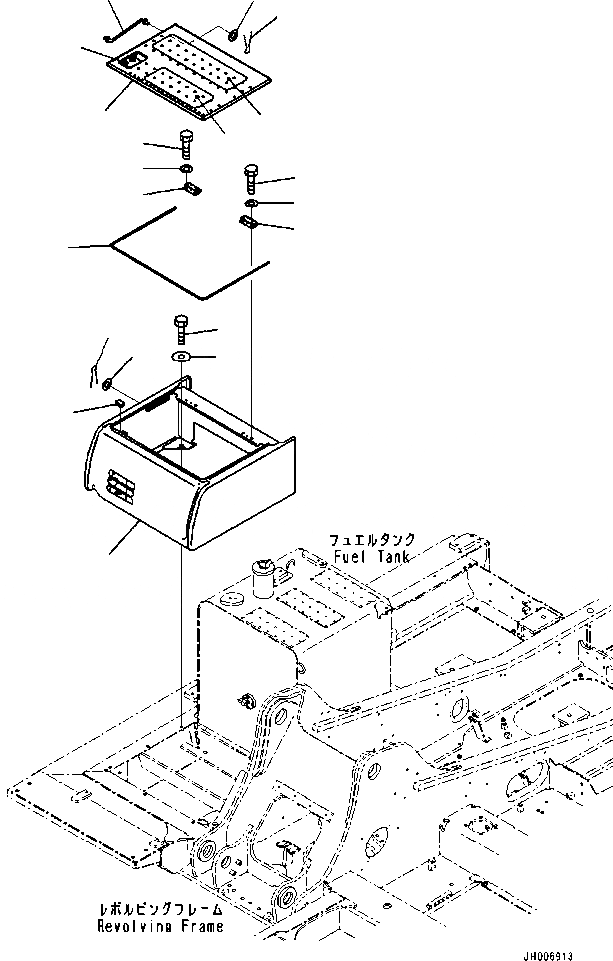 フュエルタンク
Fuel Tank

レボルビングフレーム
Revolving Frame

JH006913