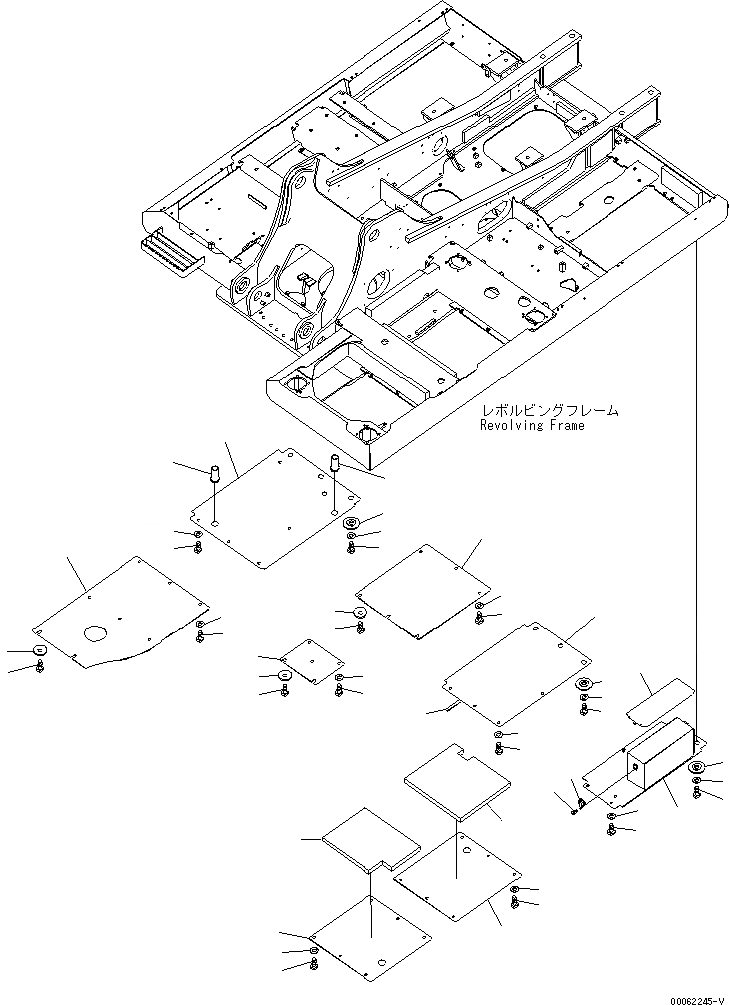 レボルビングフレーム
Revolving Frame

00062245-V