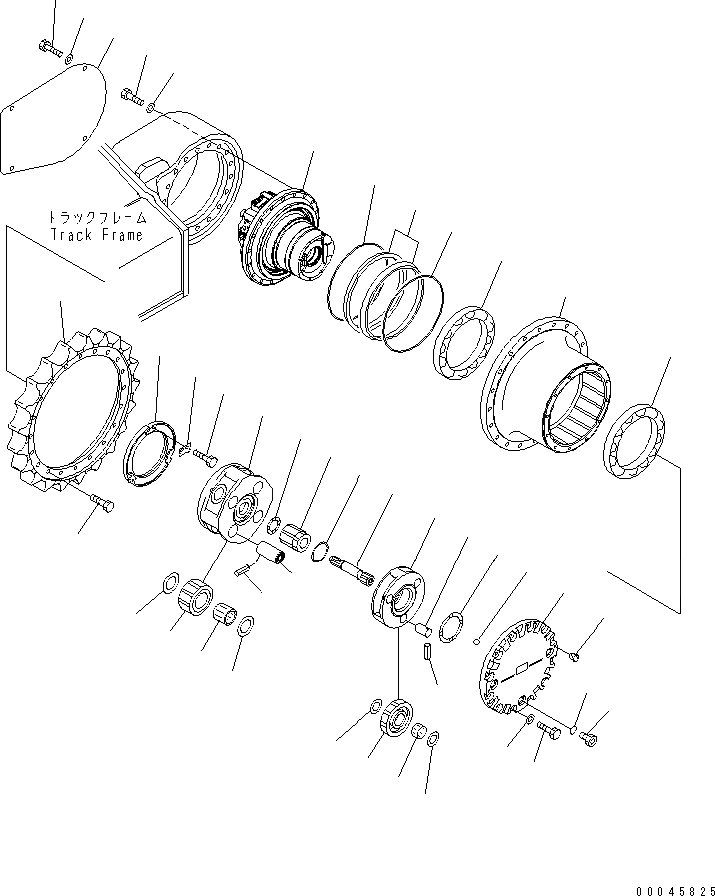 トラックフレーム
Track Frame

00045825