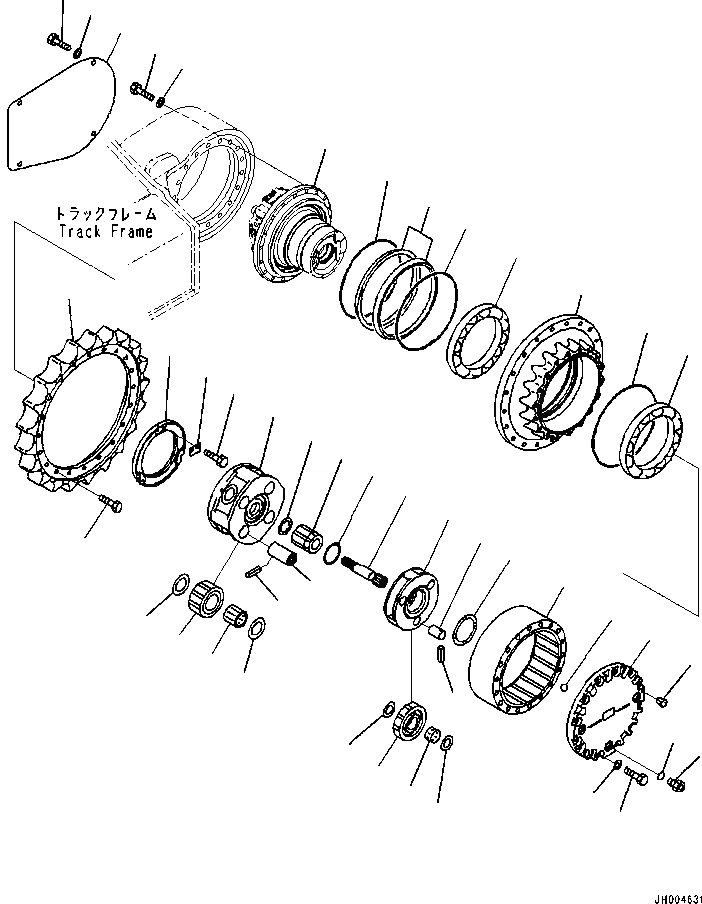 トラックフレーム
Track Frame

JH004631