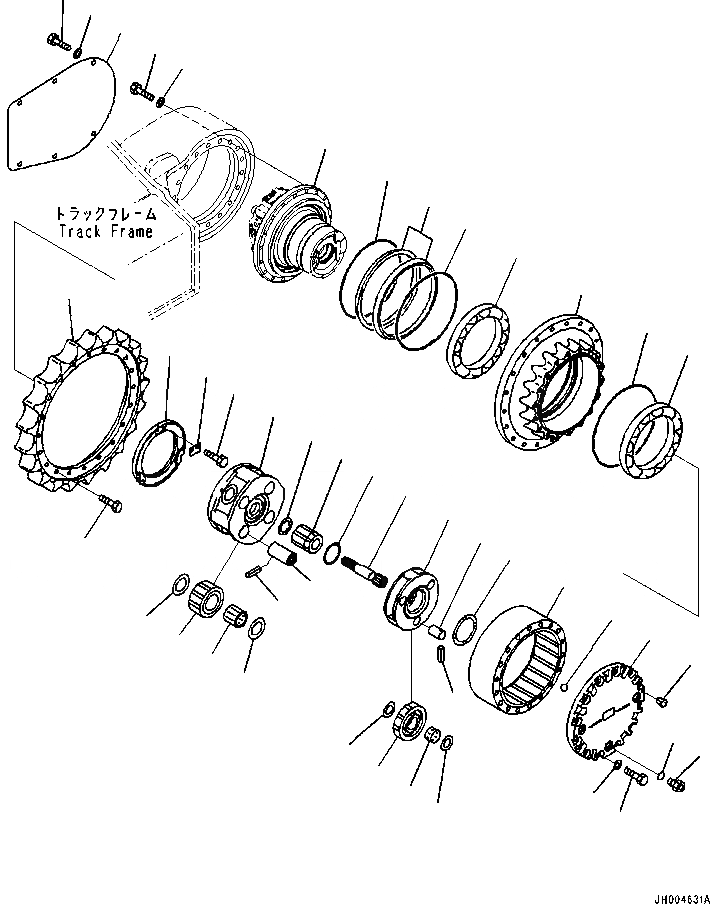 トラックフレーム
Track Frame

JH004631A