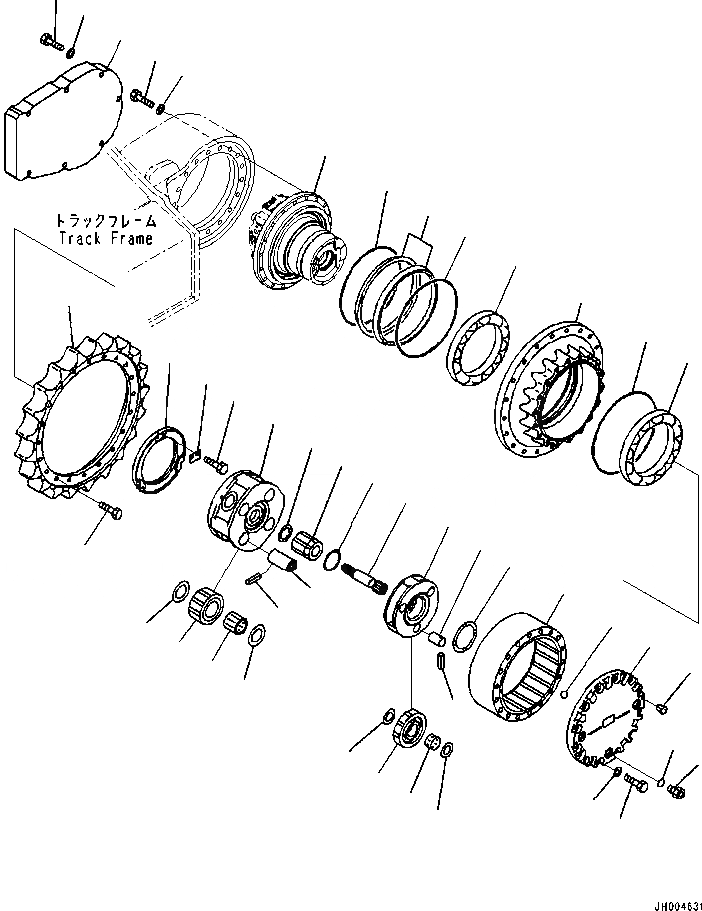 トラックフレーム
Track Frame

JH004631