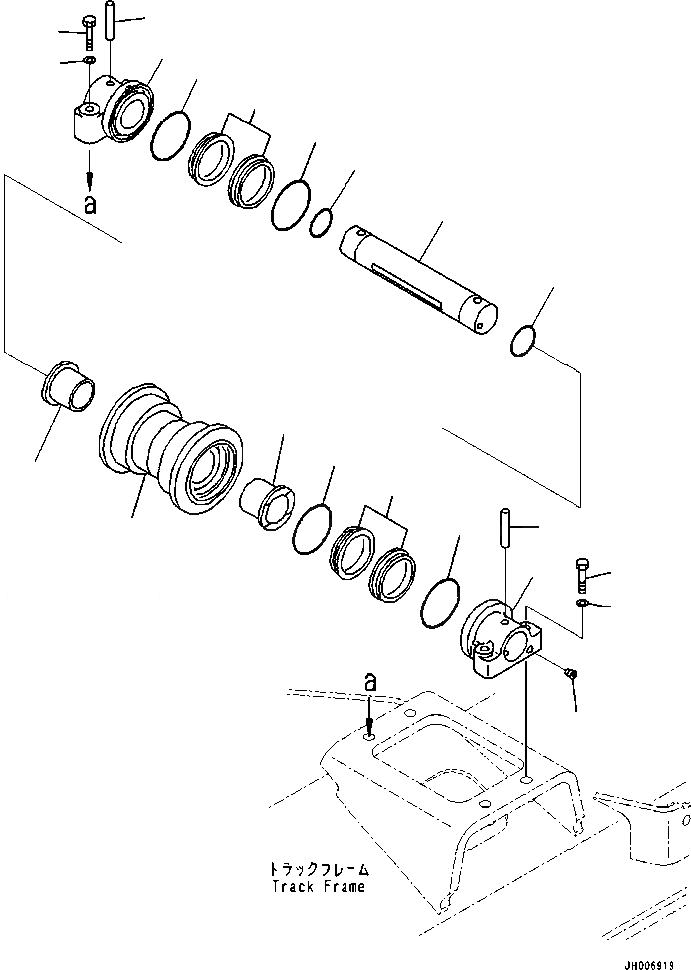 a

a

トラックフレーム
Track Frame

JH006913