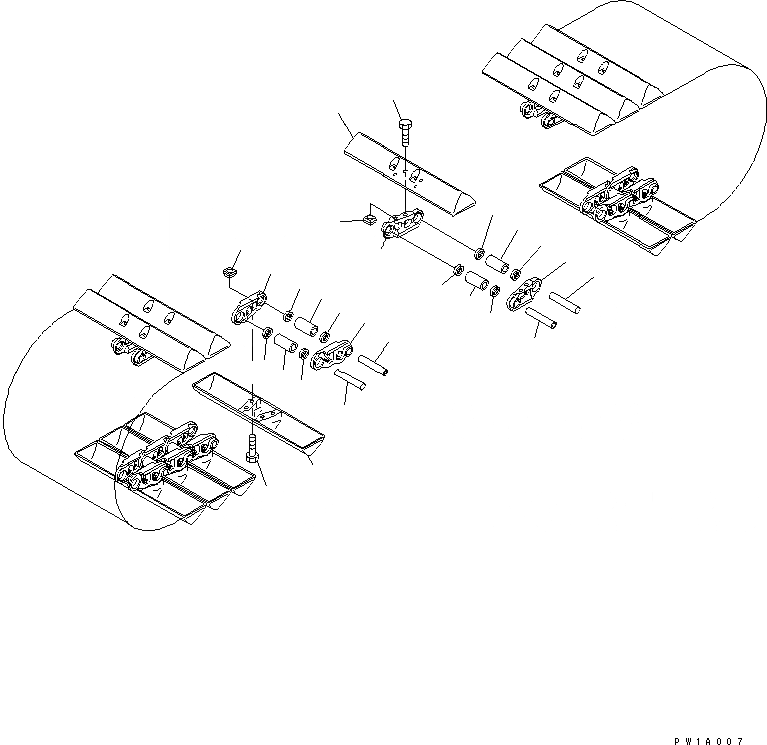 PW1A007