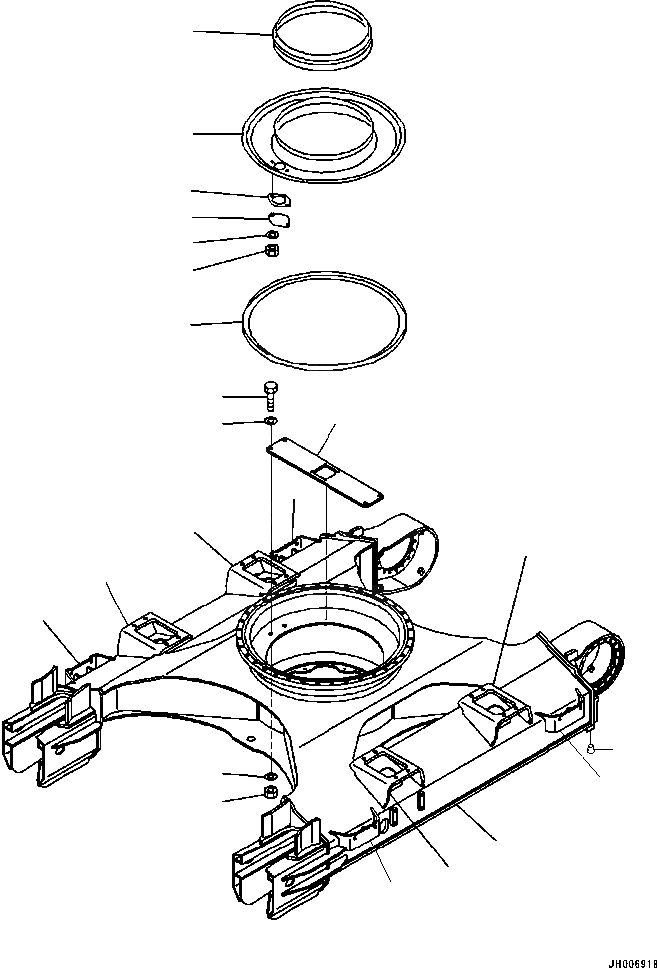 JH006918