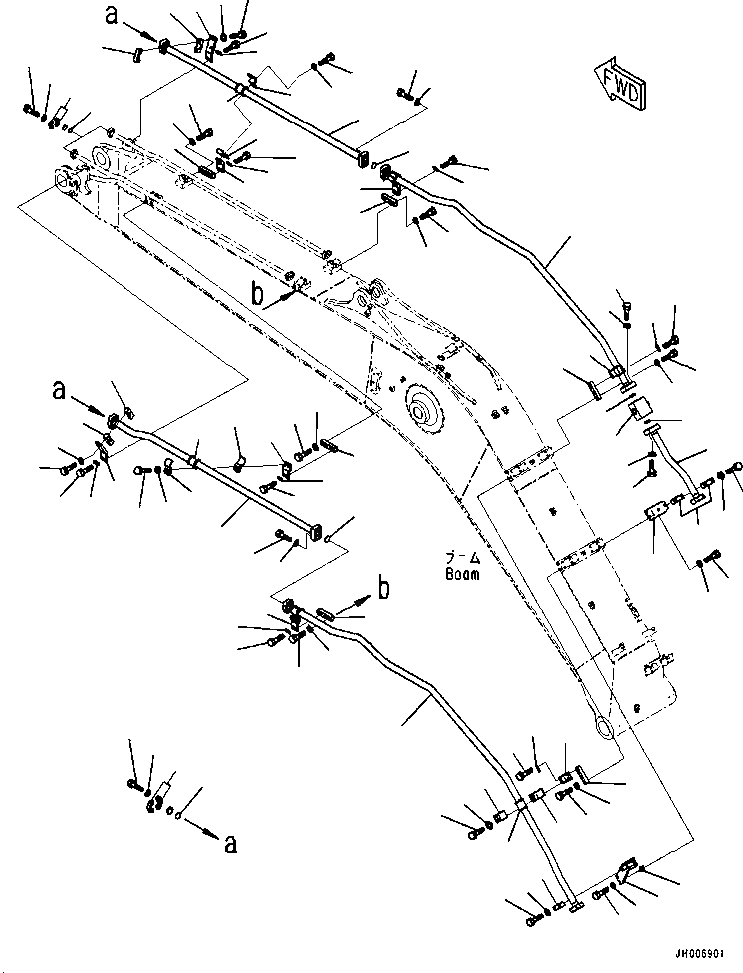 a
FWD
b
a
ブーム
Boom
b
a
JH006901