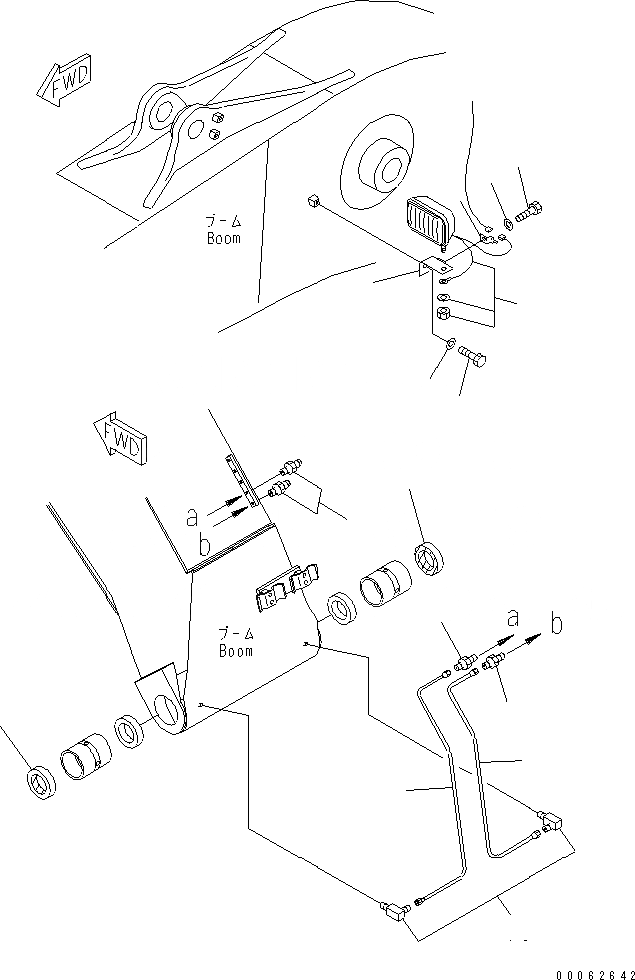 FWD

ブーム
Boom

FWD

a
b

ブーム
Boom

a
b

00062642