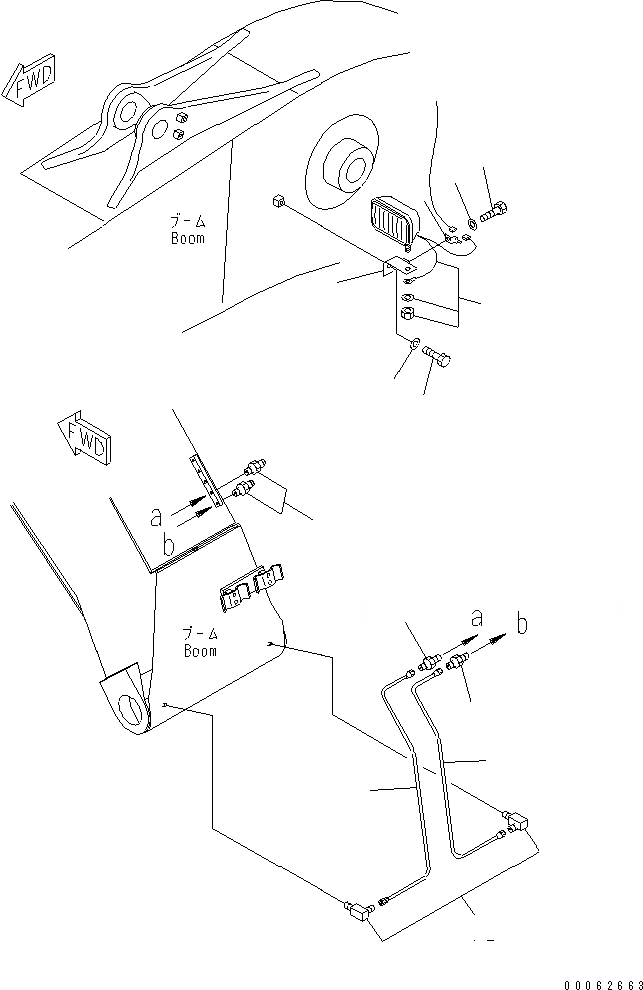 FWD

ブーム
Boom

FWD

a
b

ブーム
Boom

a
b

00062663