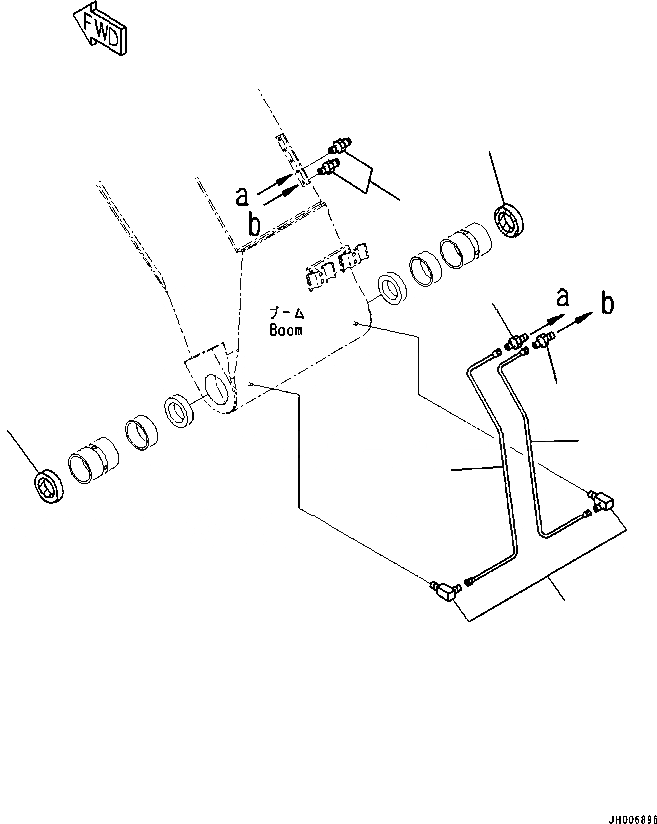 FWD

a
b

ブーム
Boom

a
b

JH006896