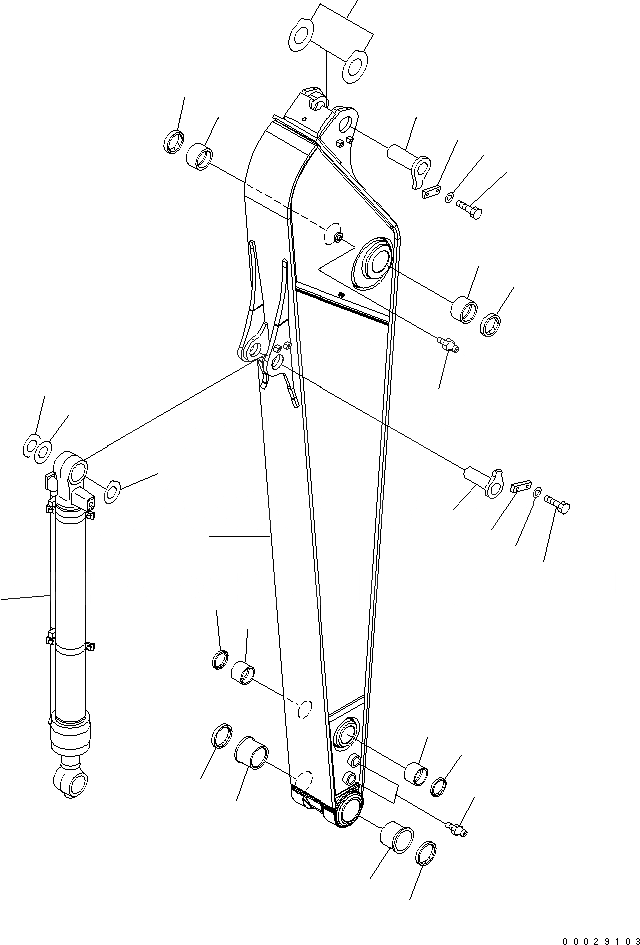 00029103