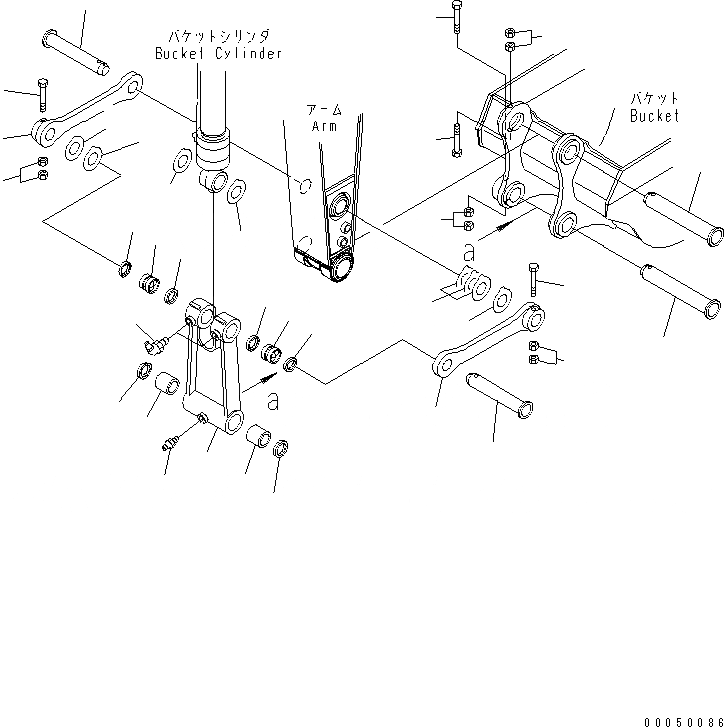 バケットシリンダ
Bucket Cylinder

アーム
Arm

バケット
Bucket

a

a

00050086