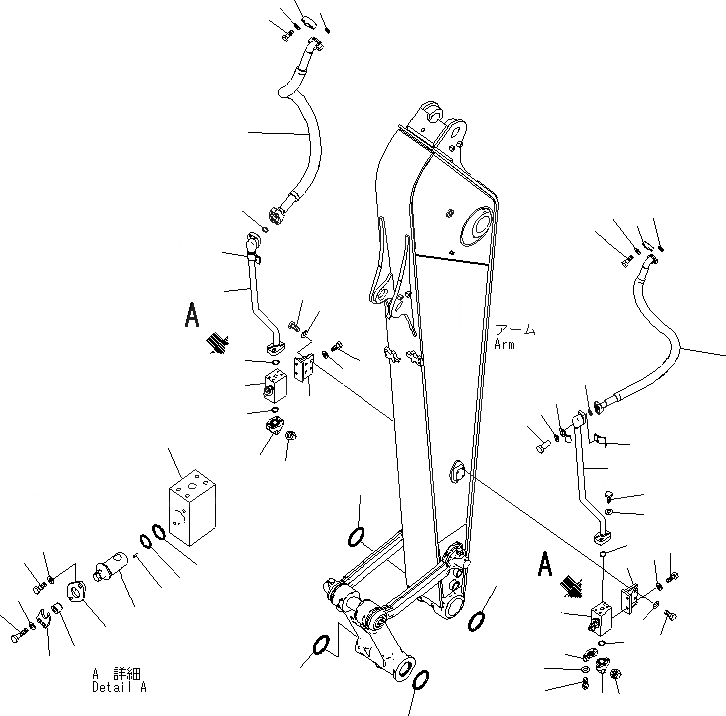 A

アーム
Arm

A

A 詳細
Detail A