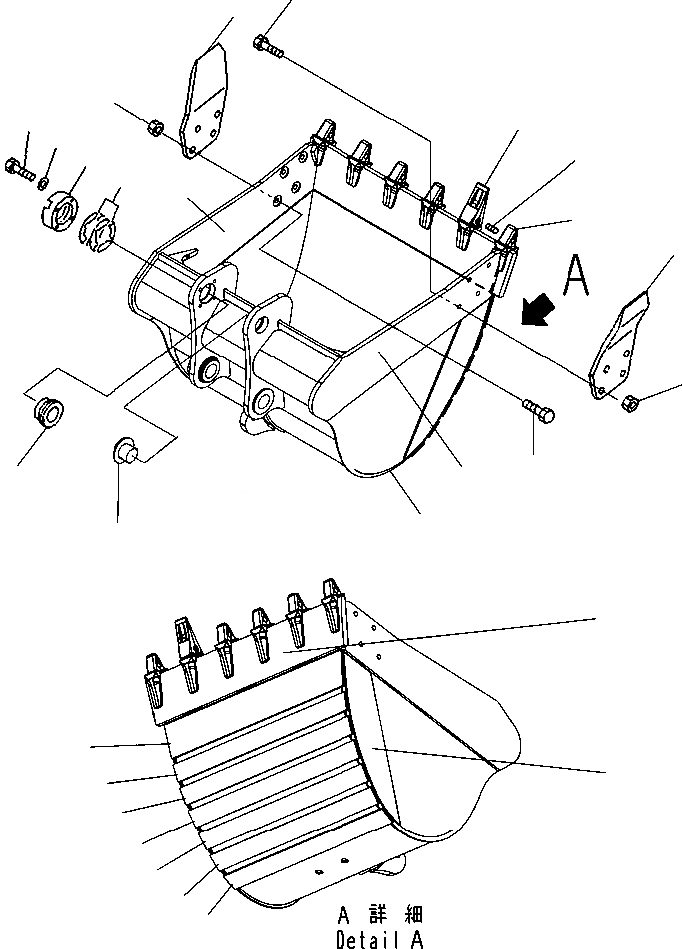 A

A 詳 細
Detail A