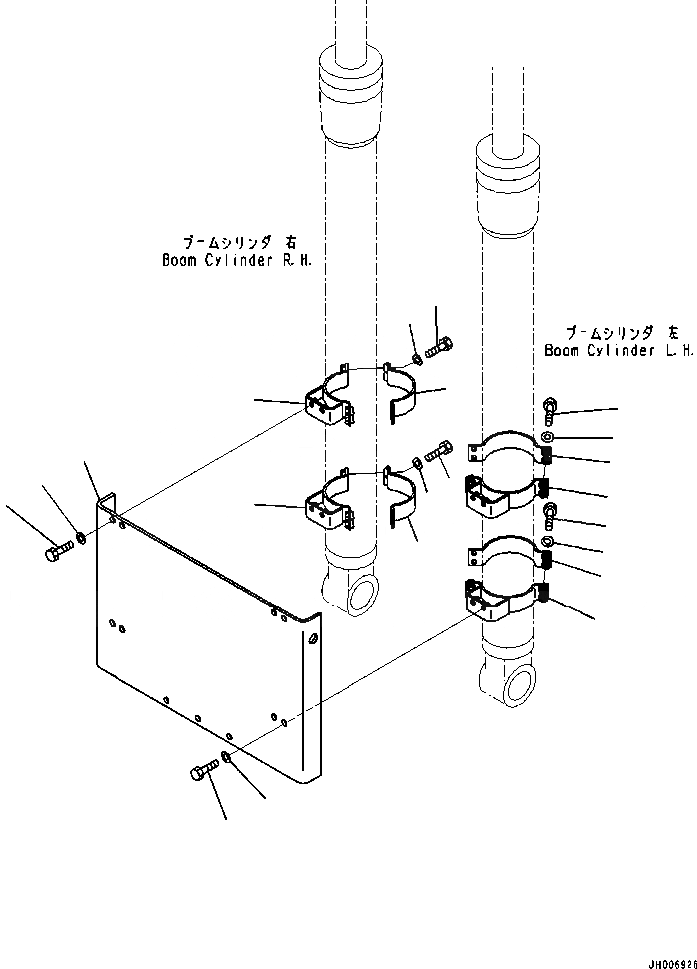 ブームシリンダ 右
Boom Cylinder R.H.

ブームシリンダ 左
Boom Cylinder L.H.

JH006926