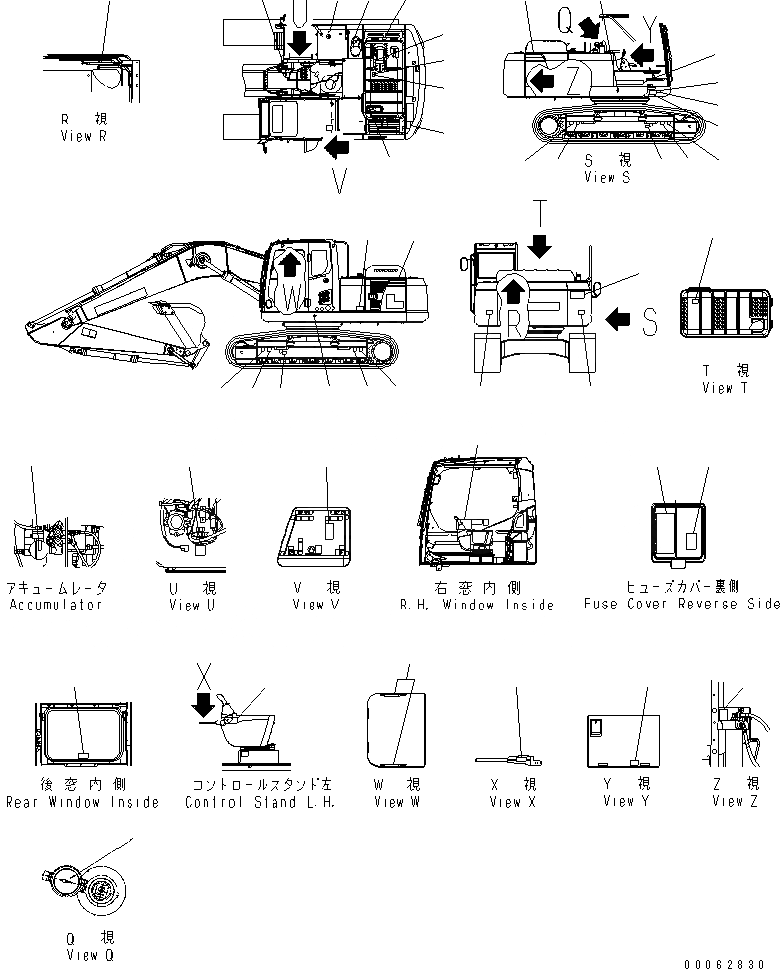 R 視
View R

V

Q
Y
Z
S 視
View S

T
W
R
S
T 視
View T

アキュームレータ
Accumulator

U 視
View U

V 視
View V

右窓内側
R.H. Window Inside

ヒューズカバー裏側
Fuse Cover Reverse Side

後窓内側
Rear Window Inside

X
コントロールスタンド左
Control Stand L.H.

W 視
View W

X 視
View X

Y 視
View Y

Z 視
View Z

Q 視
View Q

00062830