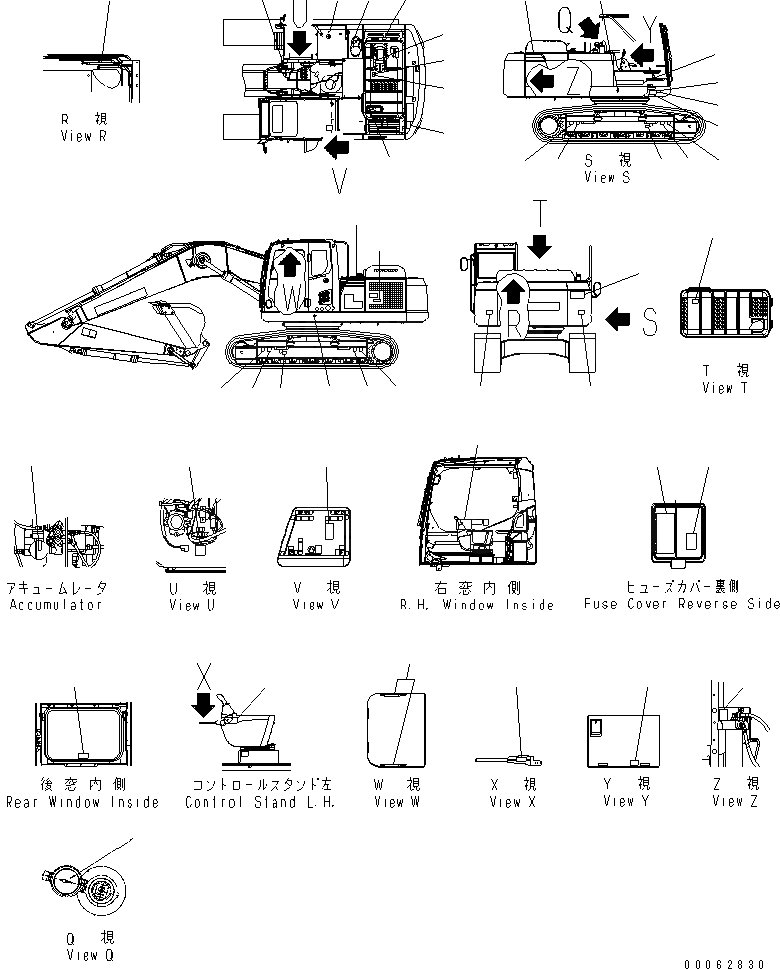 R 視
View R

V

Q
Y
Z
S 視
View S

W

T
R
S

T 視
View T

アキュームレータ
Accumulator

U 視
View U

V 視
View V

右窓内側
R.H. Window Inside

ヒューズカバー裏側
Fuse Cover Reverse Side

後窓内側
Rear Window Inside

X
コントロールスタンド左
Control Stand L.H.

W 視
View W

X 視
View X

Y 視
View Y

Z 視
View Z

Q 視
View Q

00062830