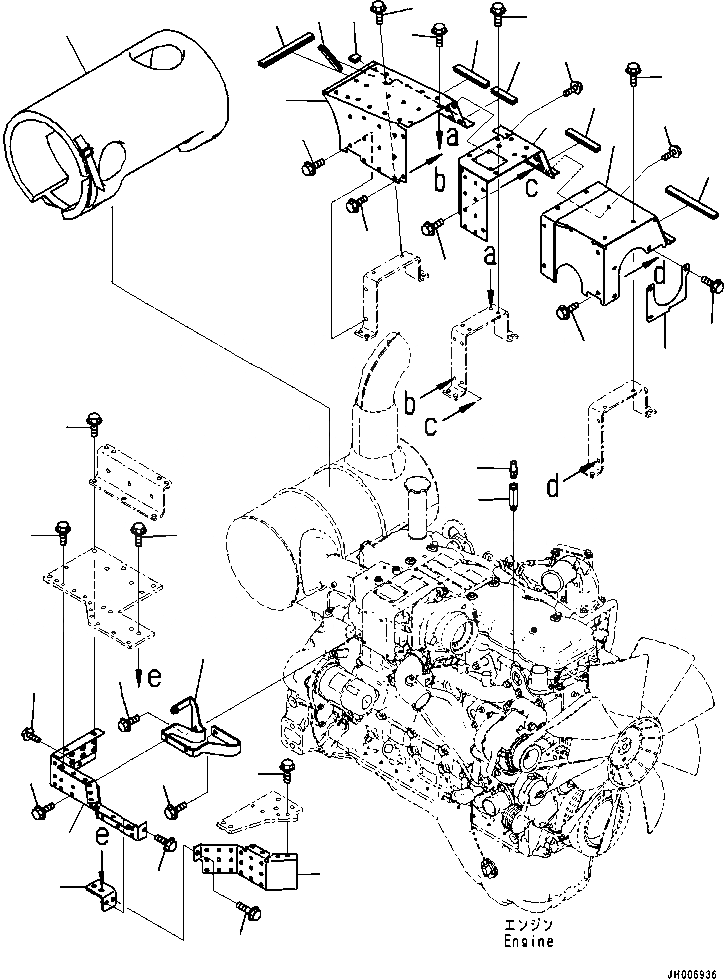 a
b
c
a
d
b
c
d
e
e
エンジン
Engine
JH006936