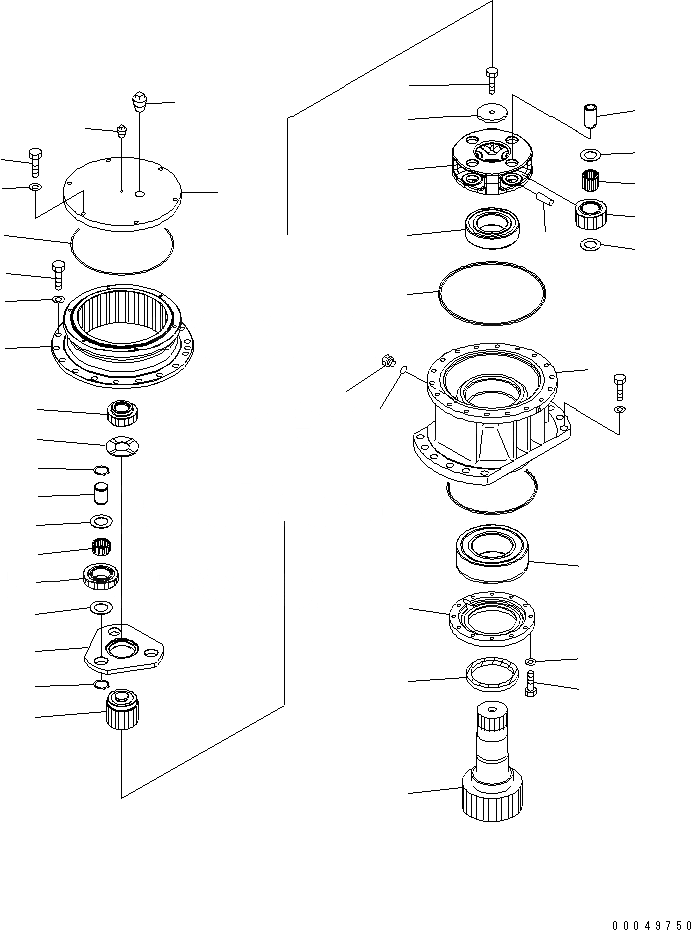 00049750