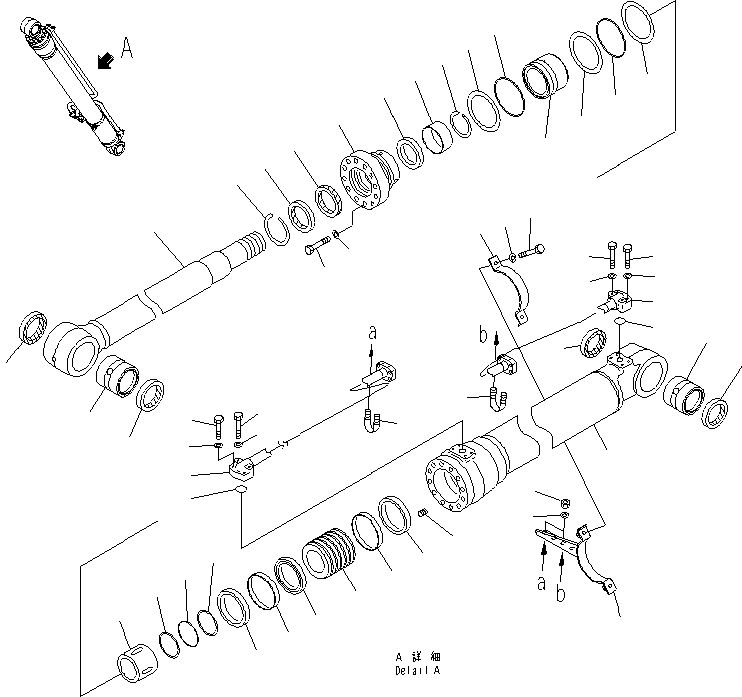 A

a

b

a

b

A 詳細
Detail A