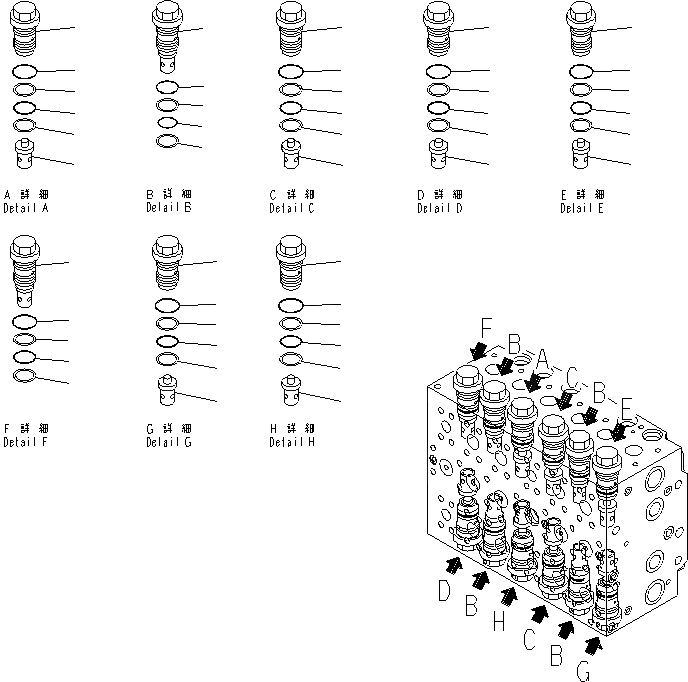 A 詳 細
Detail A

B 詳 細
Detail B

C 詳 細
Detail C

D 詳 細
Detail D

E 詳 細
Detail E

F 詳 細
Detail F

G 詳 細
Detail G

H 詳 細
Detail H

F
B
A
C
B
E

D
B
H
C
B
G