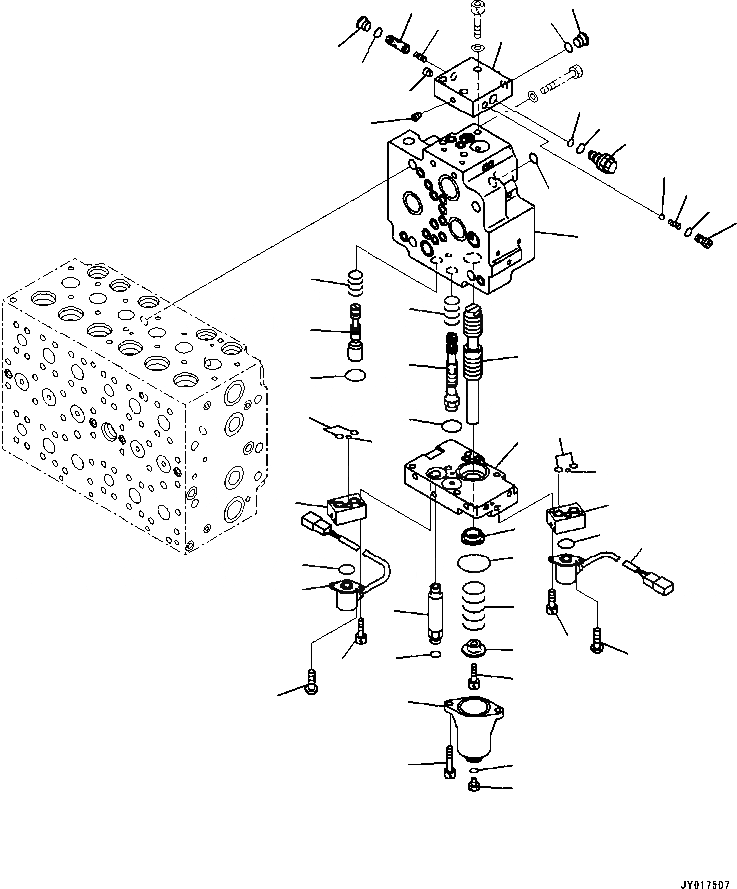 JY017507