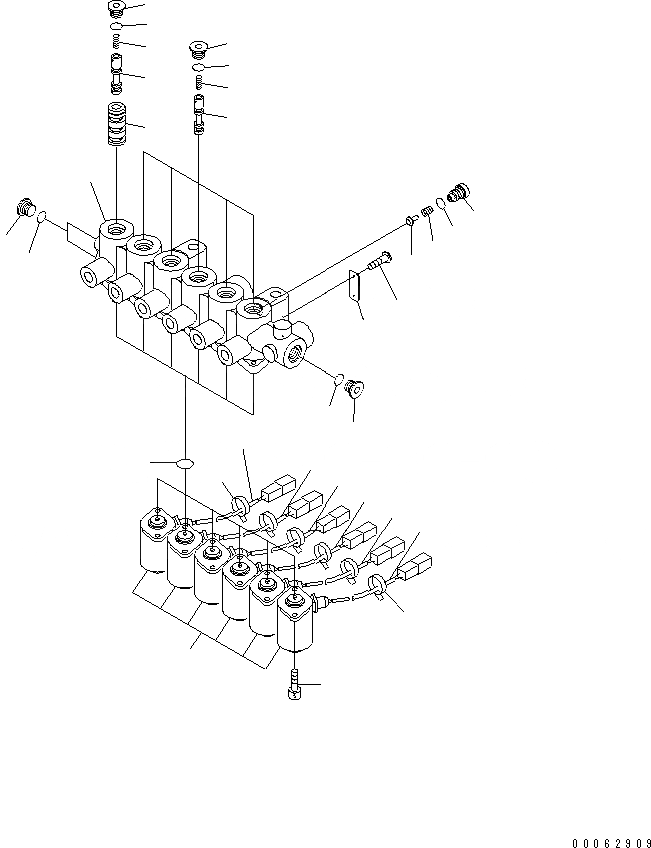 00062909