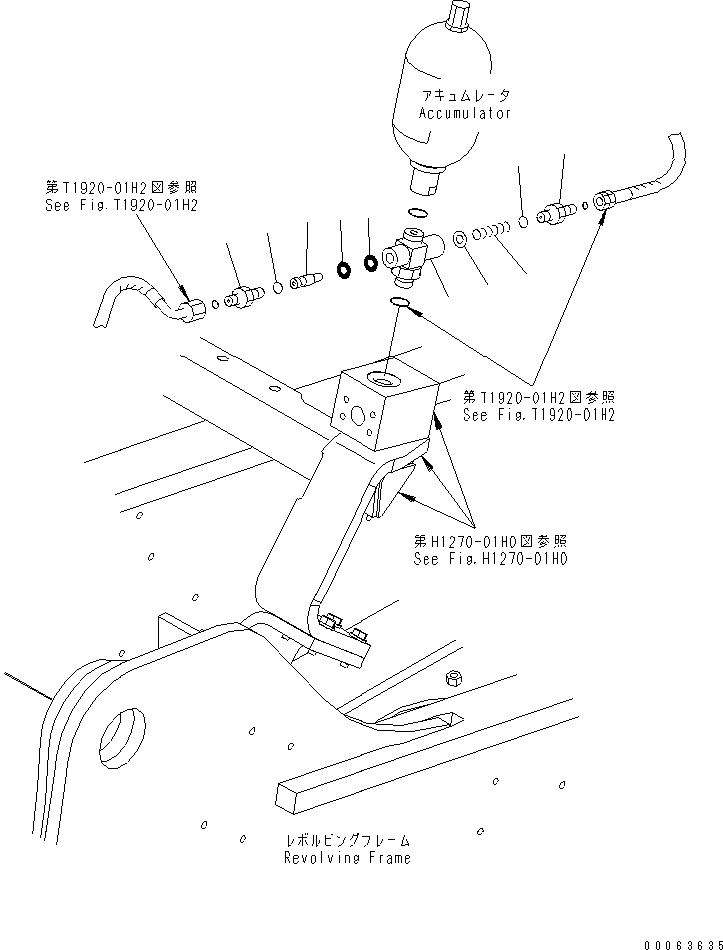 アキュムレータ
Accumulator

第T1920-01H2図参照
See Fig.T1920-01H2

第T1920-01H2図参照
See Fig.T1920-01H2

第H1270-01H0図参照
See Fig.H1270-01H0

レボルビングフレーム
Revolving Frame

00063635