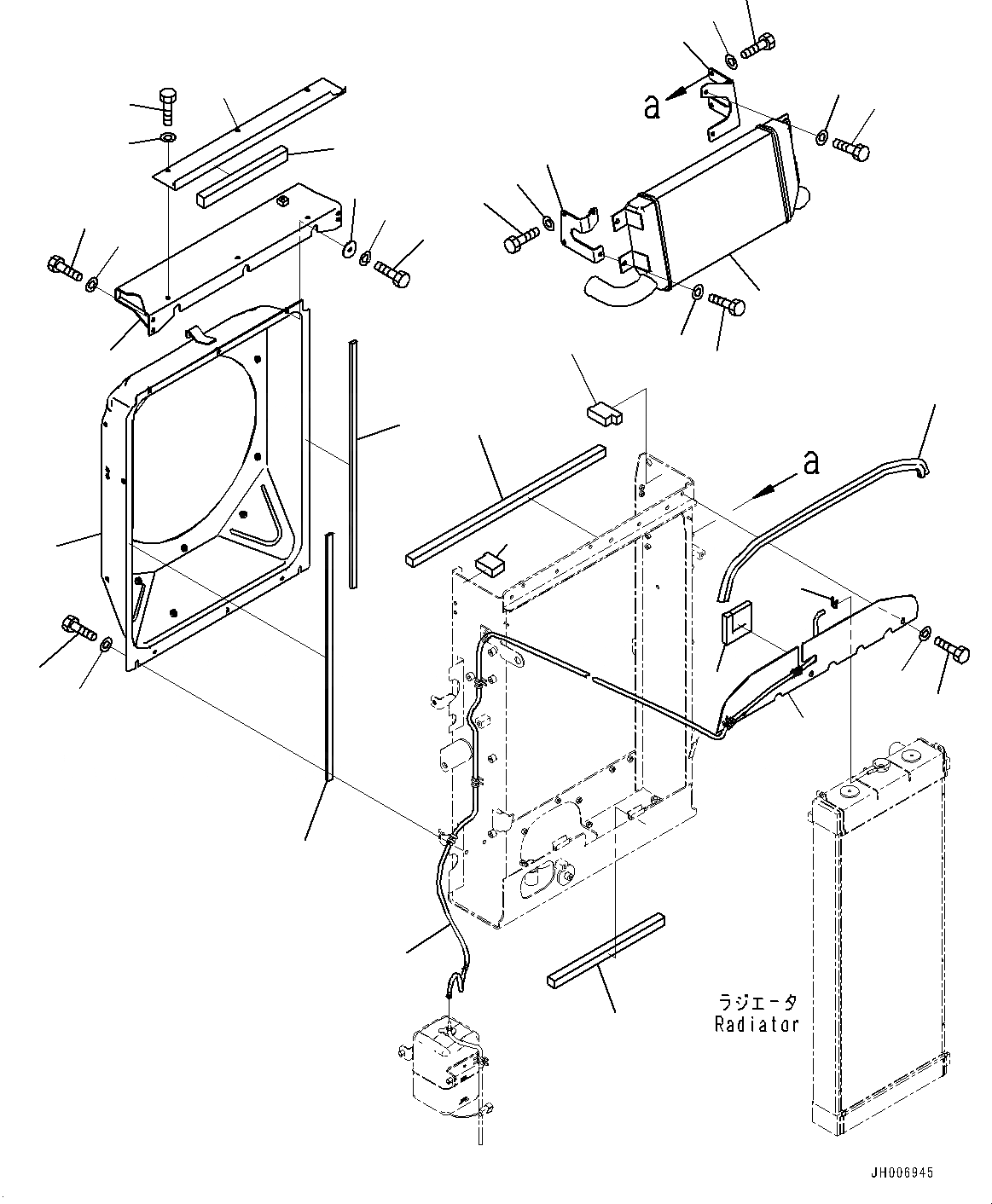 a

a

ラジエータ
Radiator

JH006945