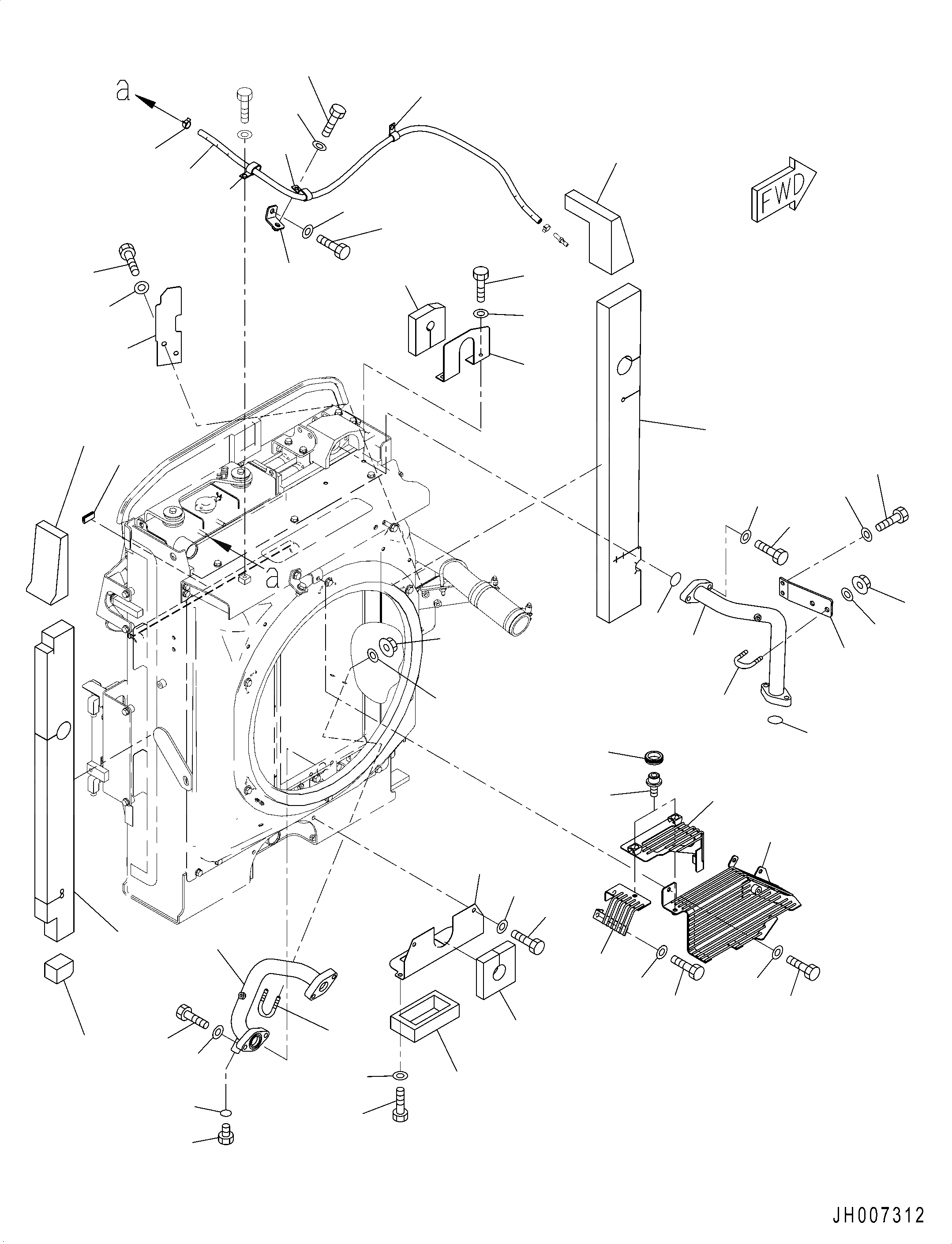 a

FWD

a

JH007312