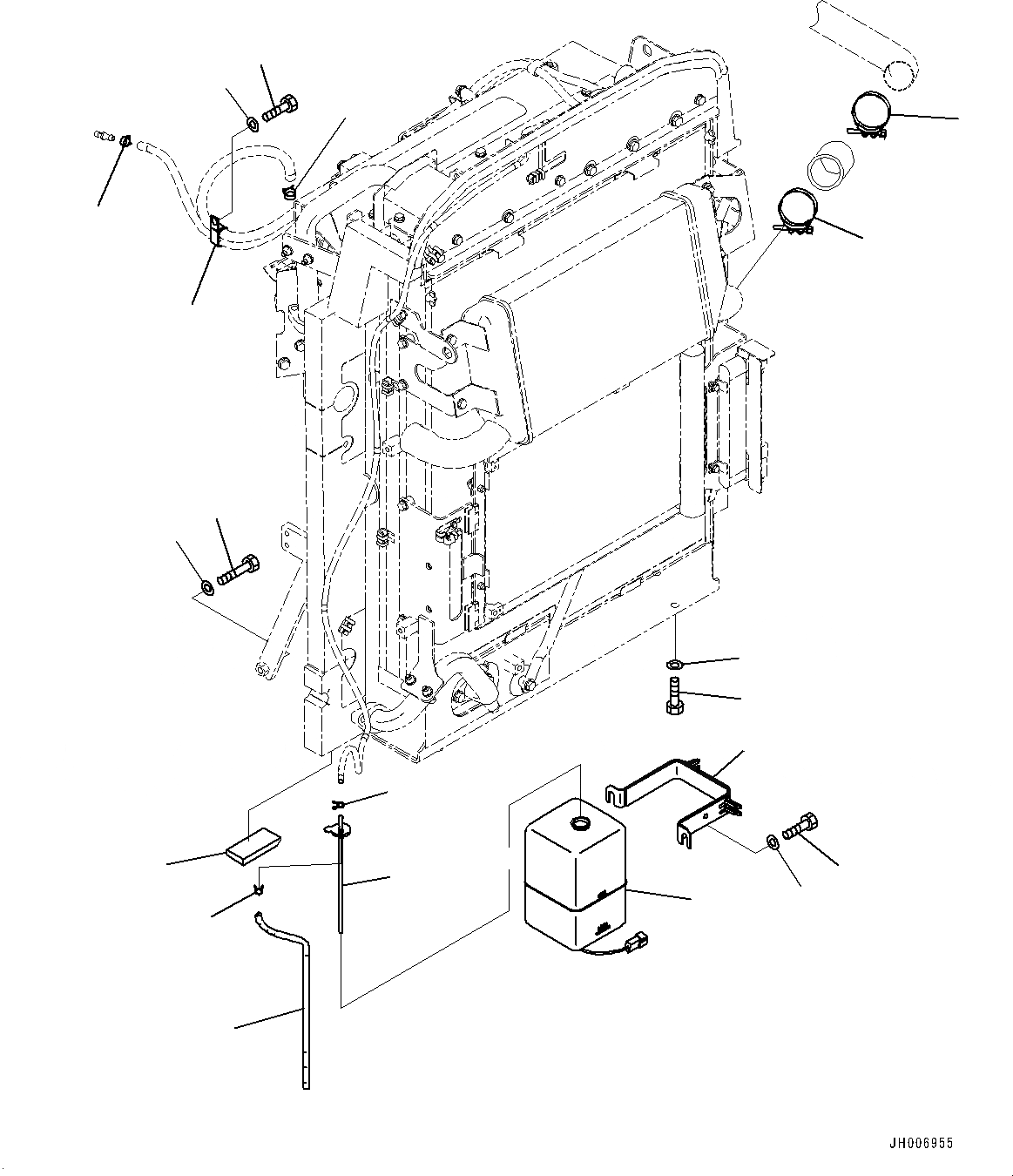 JH006955