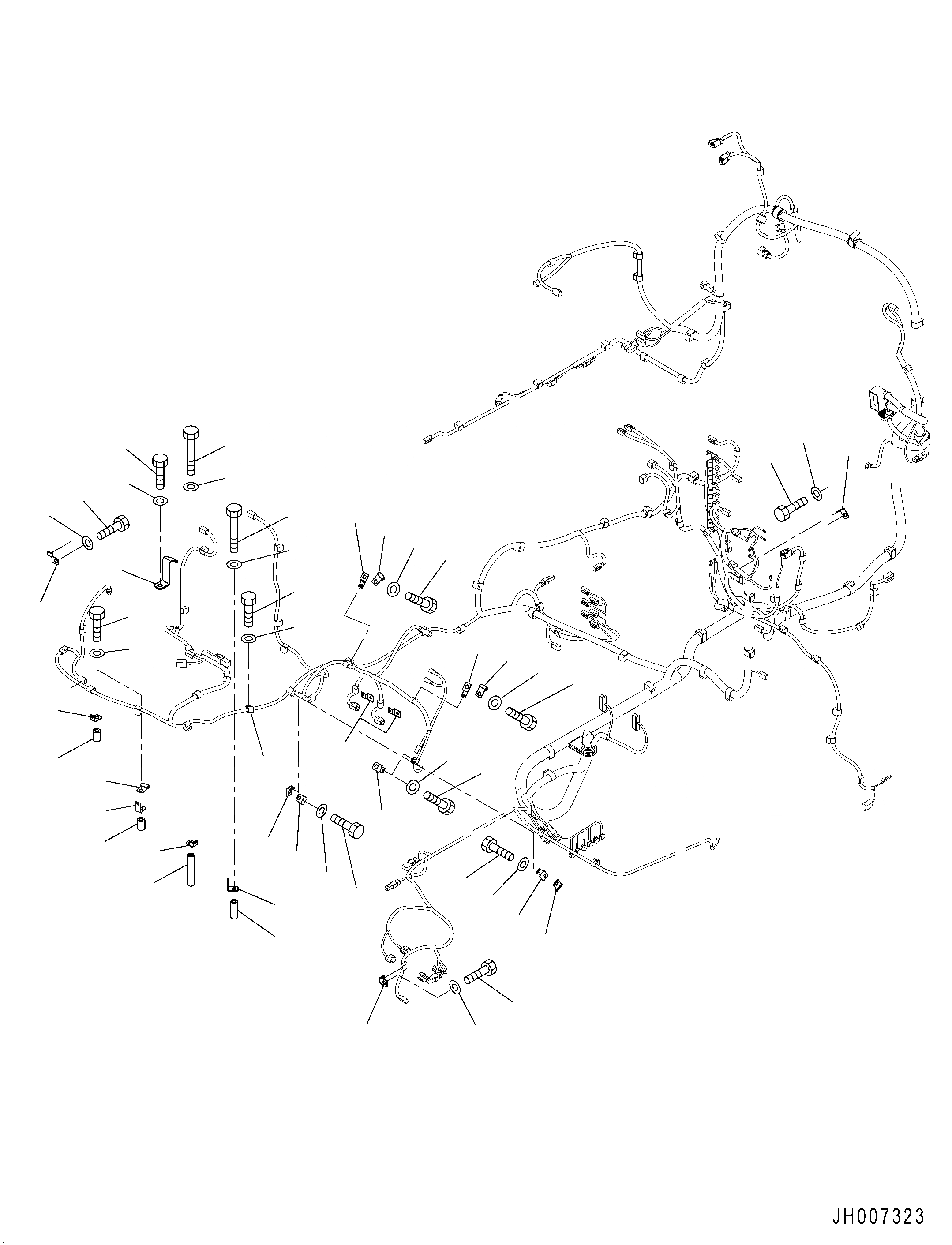 JH007323