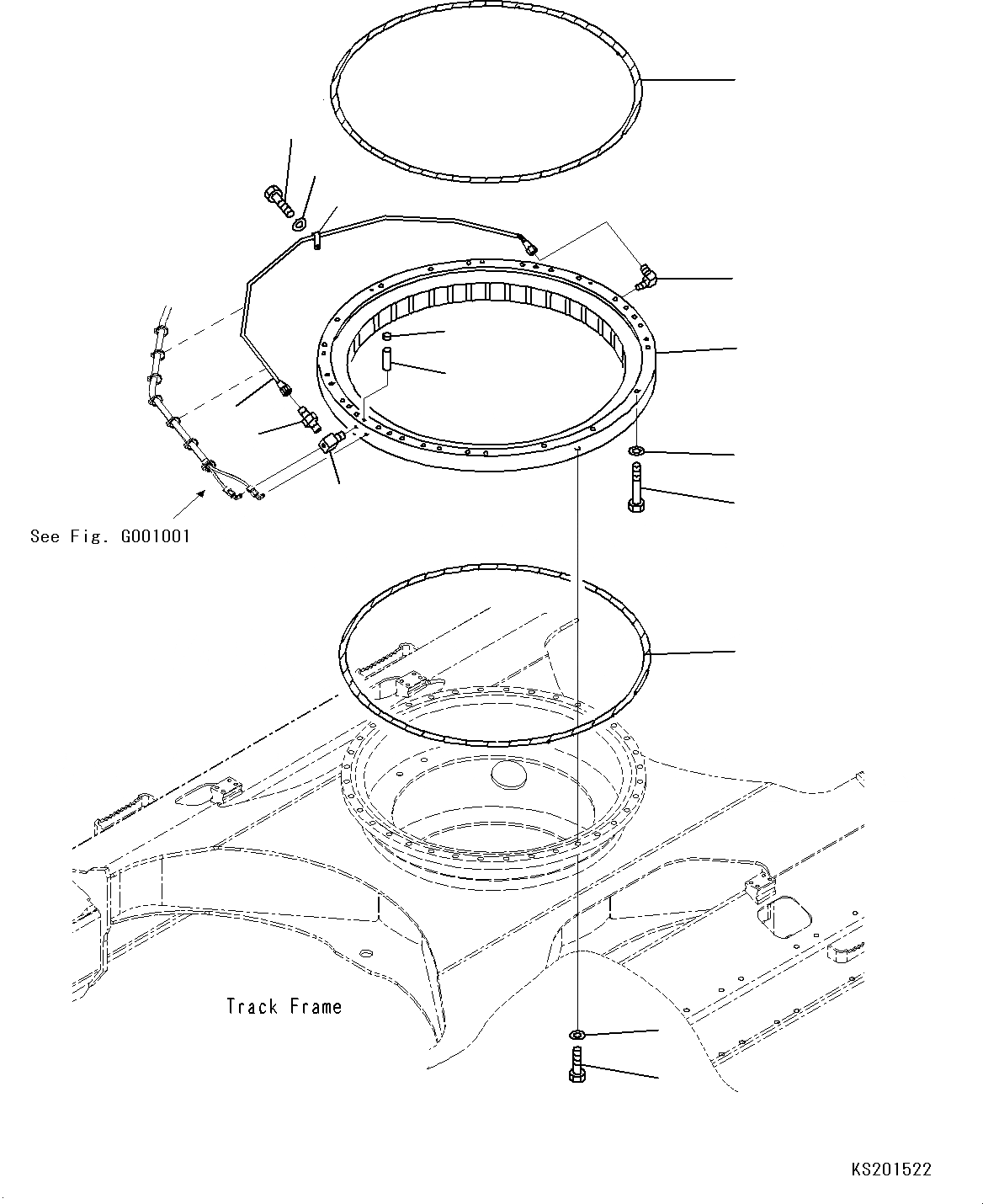 See Fig. G001001

Track Frame

KS201522