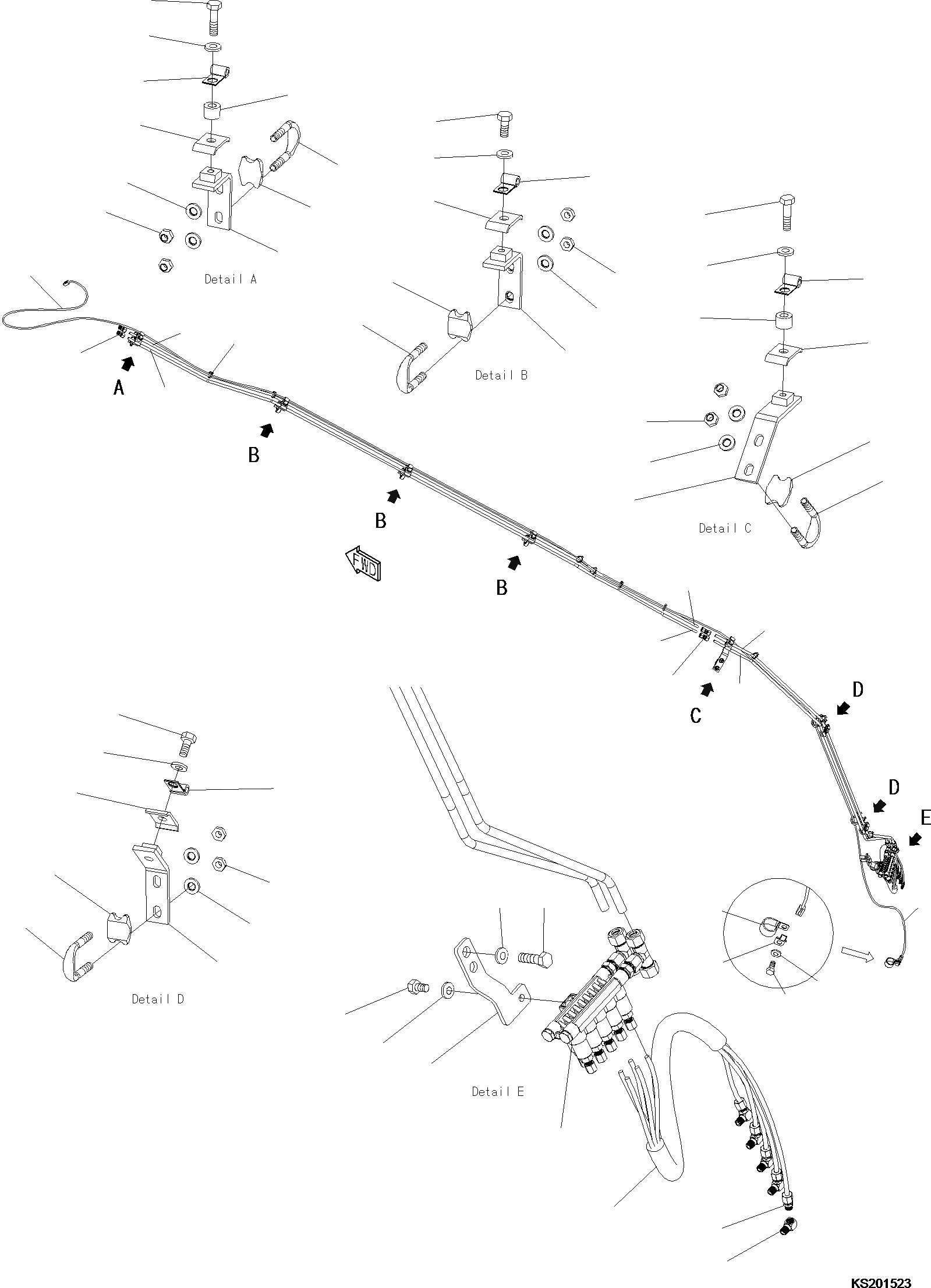 Detail A

Detail B

Detail C

A

B

B

B

FWD

C

D

D

E

Detail D

Detail E

KS201523