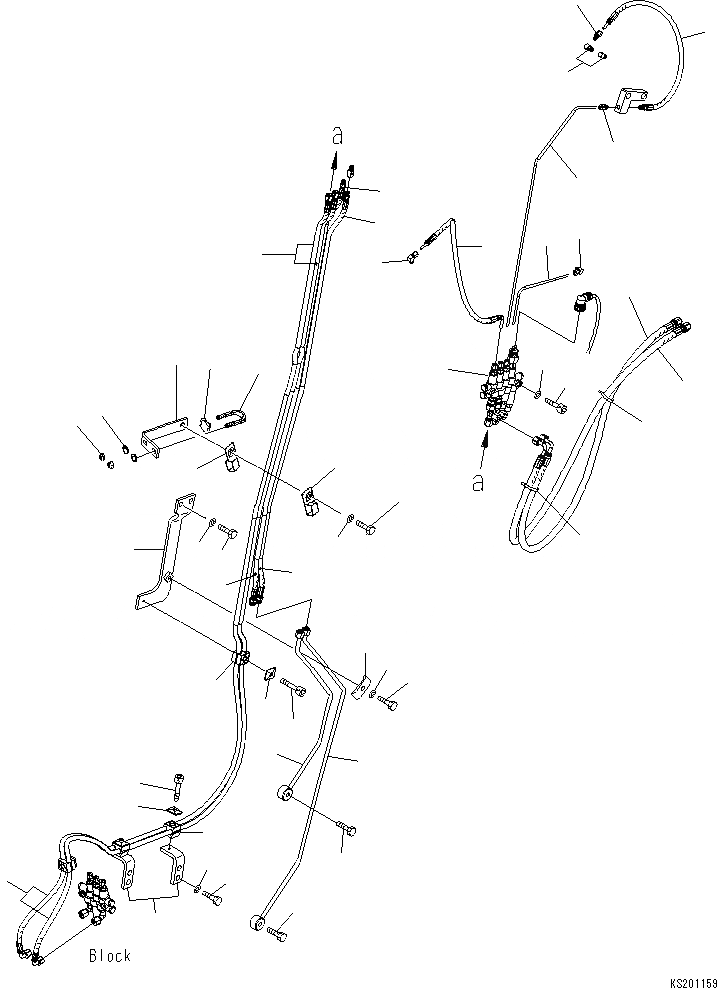 a

a

Block

KS201159