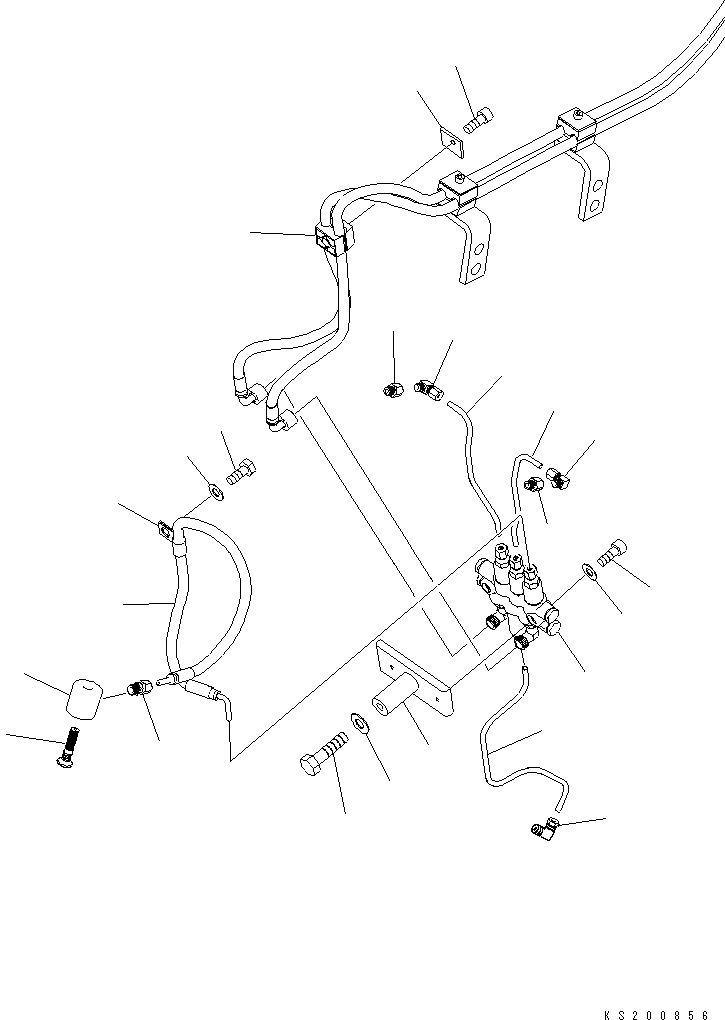 KS200856