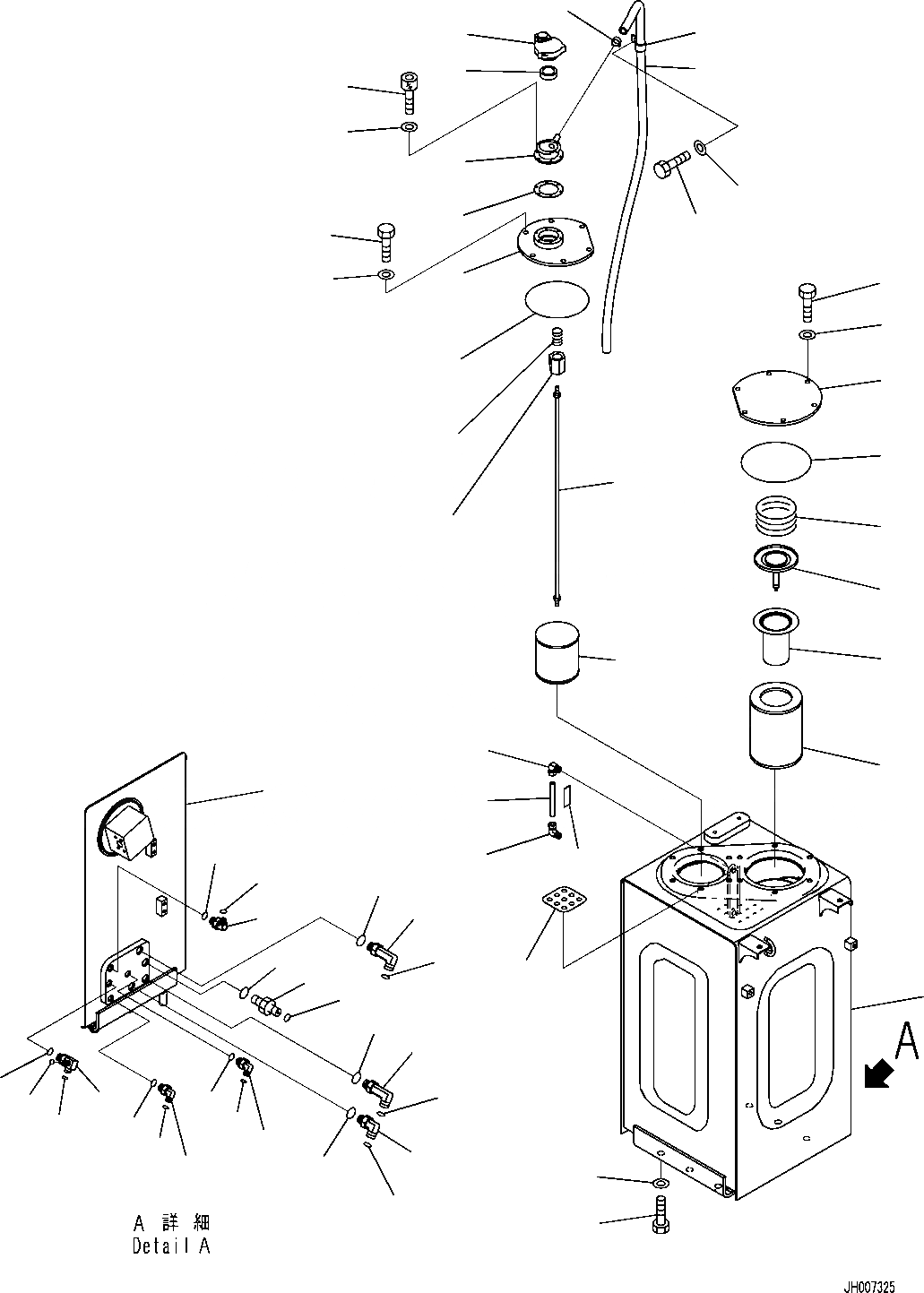 A

A 詳 細
Detail A

JH007325