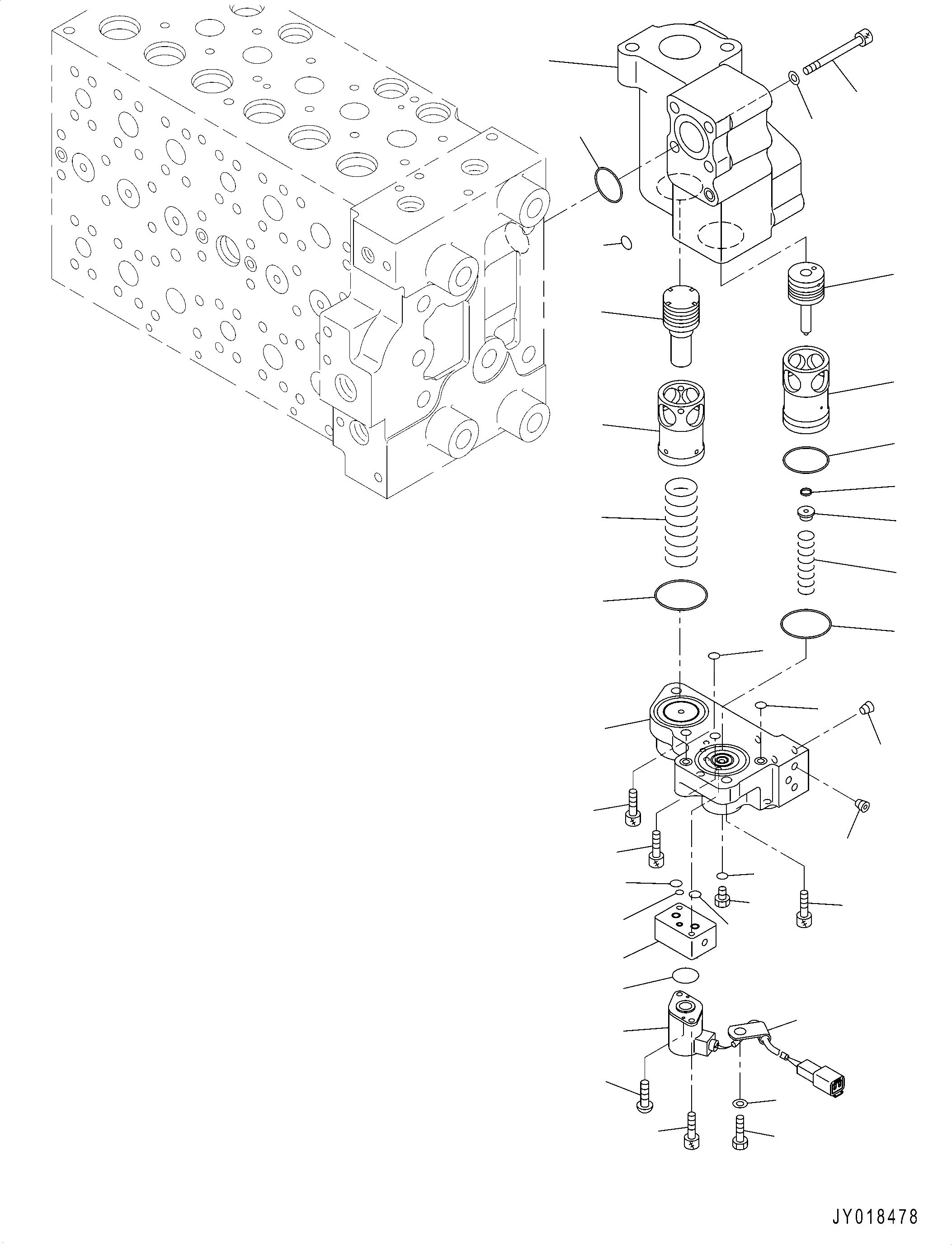 JY018478