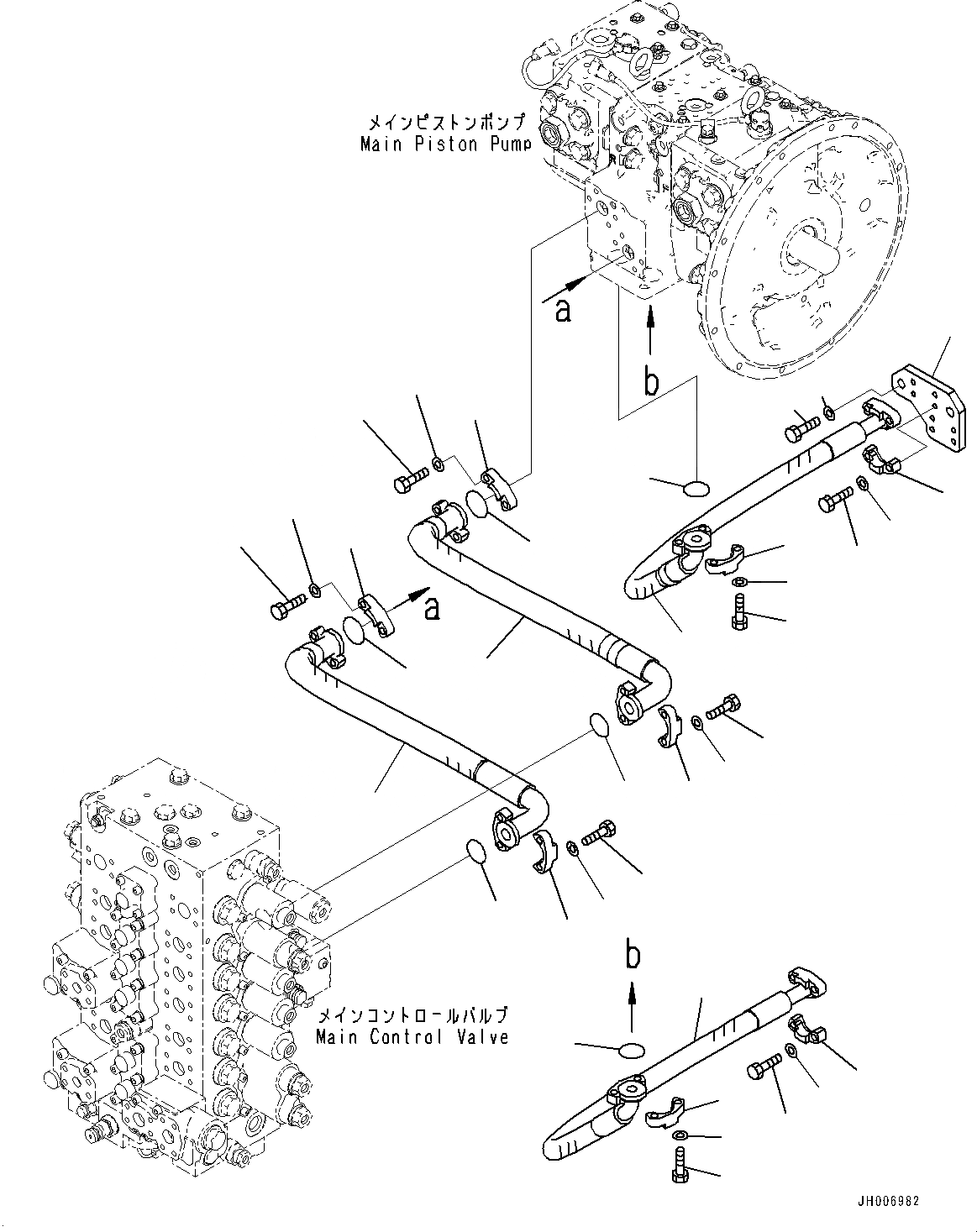 メインピストンポンプ
Main Piston Pump

a

b

a

b

メインコントロールバルブ
Main Control Valve

JH006982