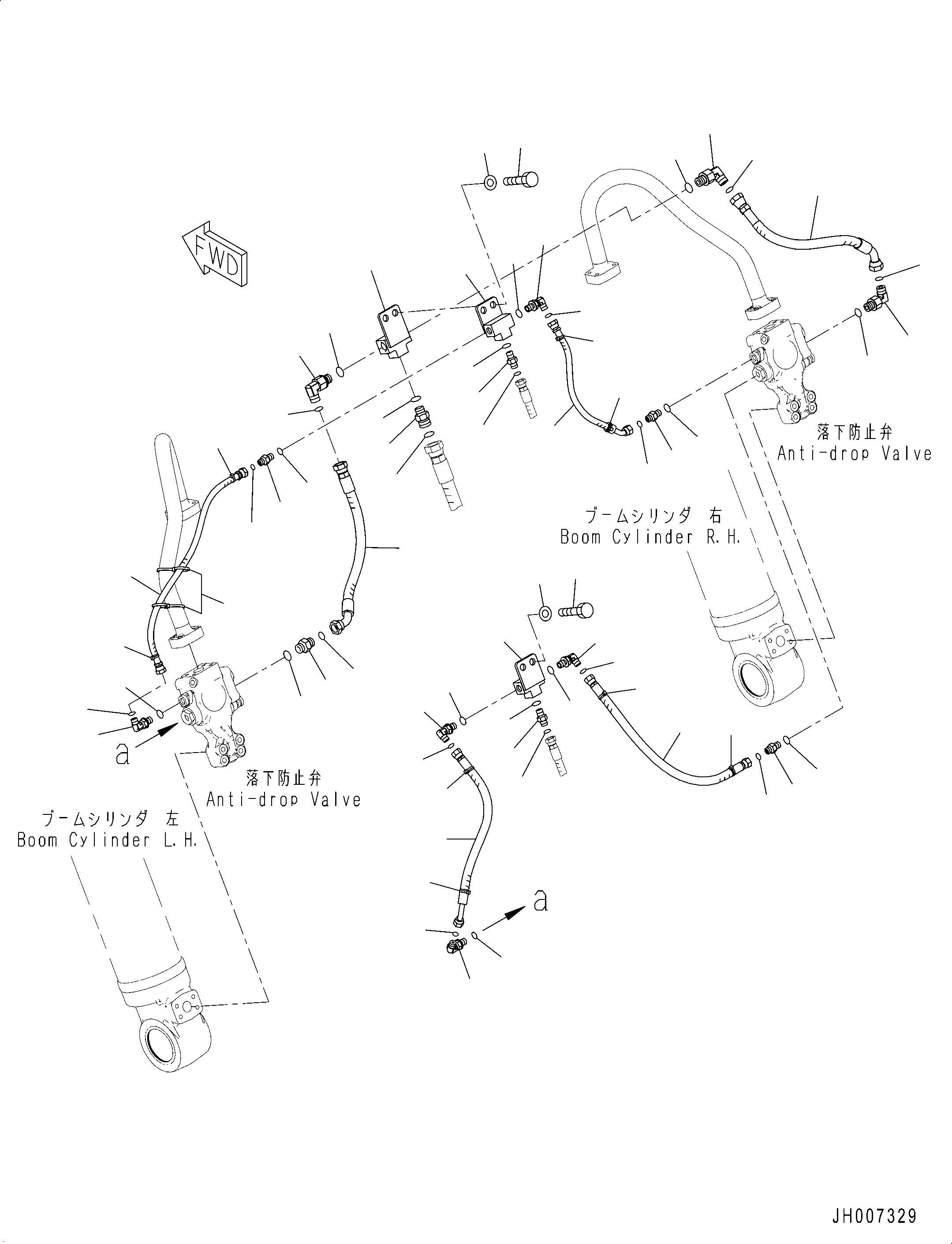 FWD

落下防止弁
Anti-drop Valve

ブームシリンダ 右
Boom Cylinder R.H.

a

落下防止弁
Anti-drop Valve

ブームシリンダ 左
Boom Cylinder L.H.

a

JH007329