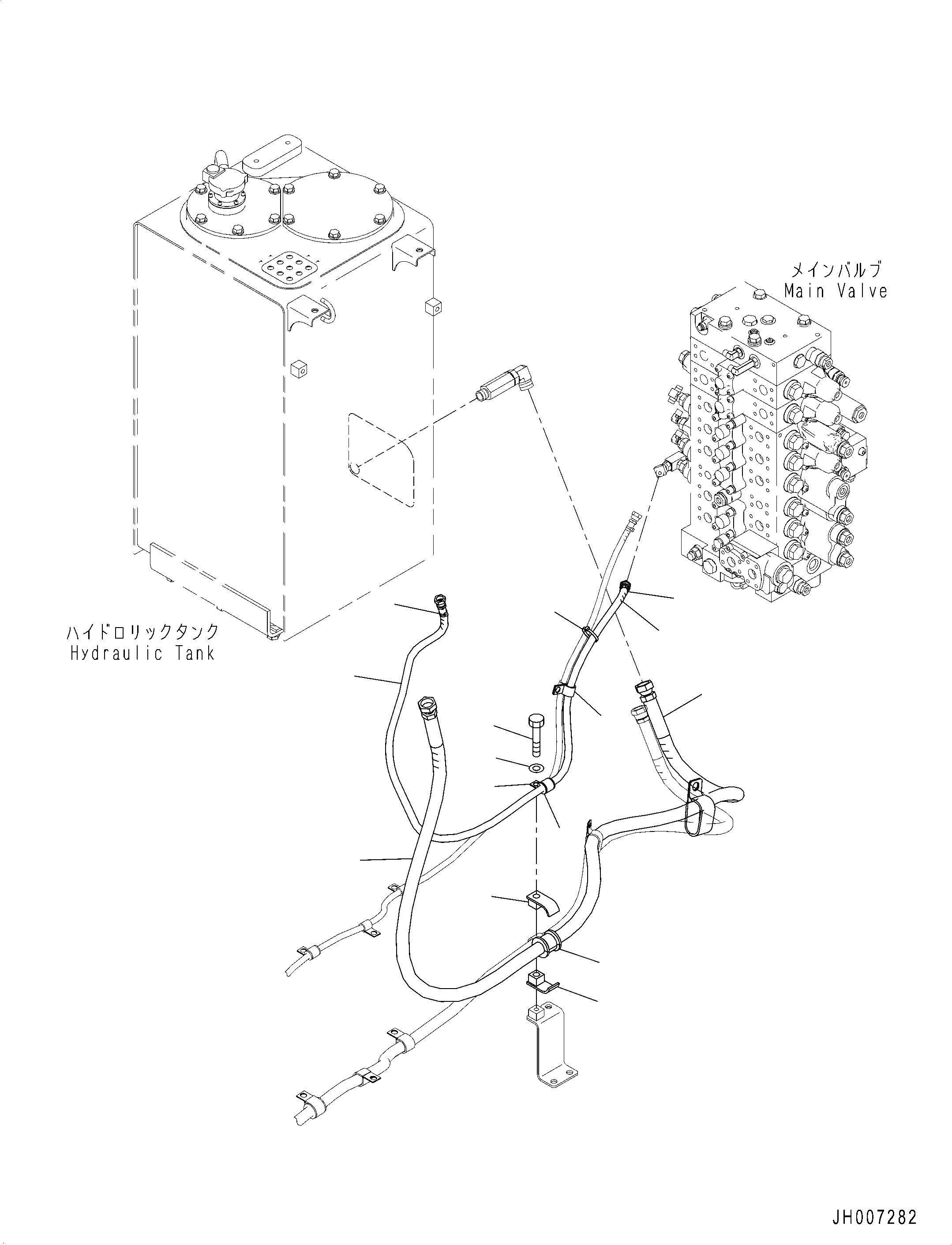 メインバルブ
Main Valve

ハイドロリックタンク
Hydraulic Tank

JH007282