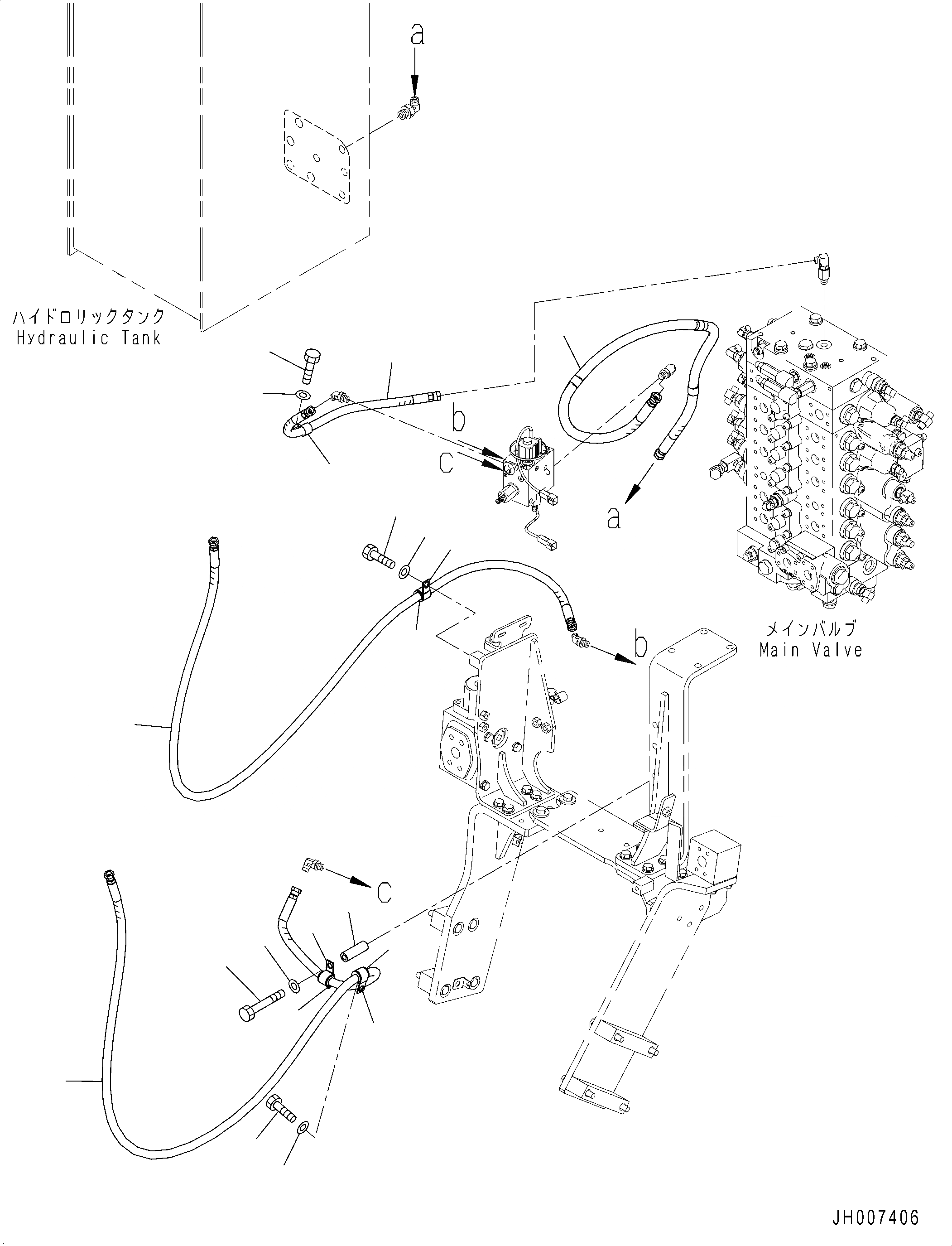 a

ハイドロリックタンク
Hydraulic Tank

b

c

a

b

メインバルブ
Main Valve

c

JH007406