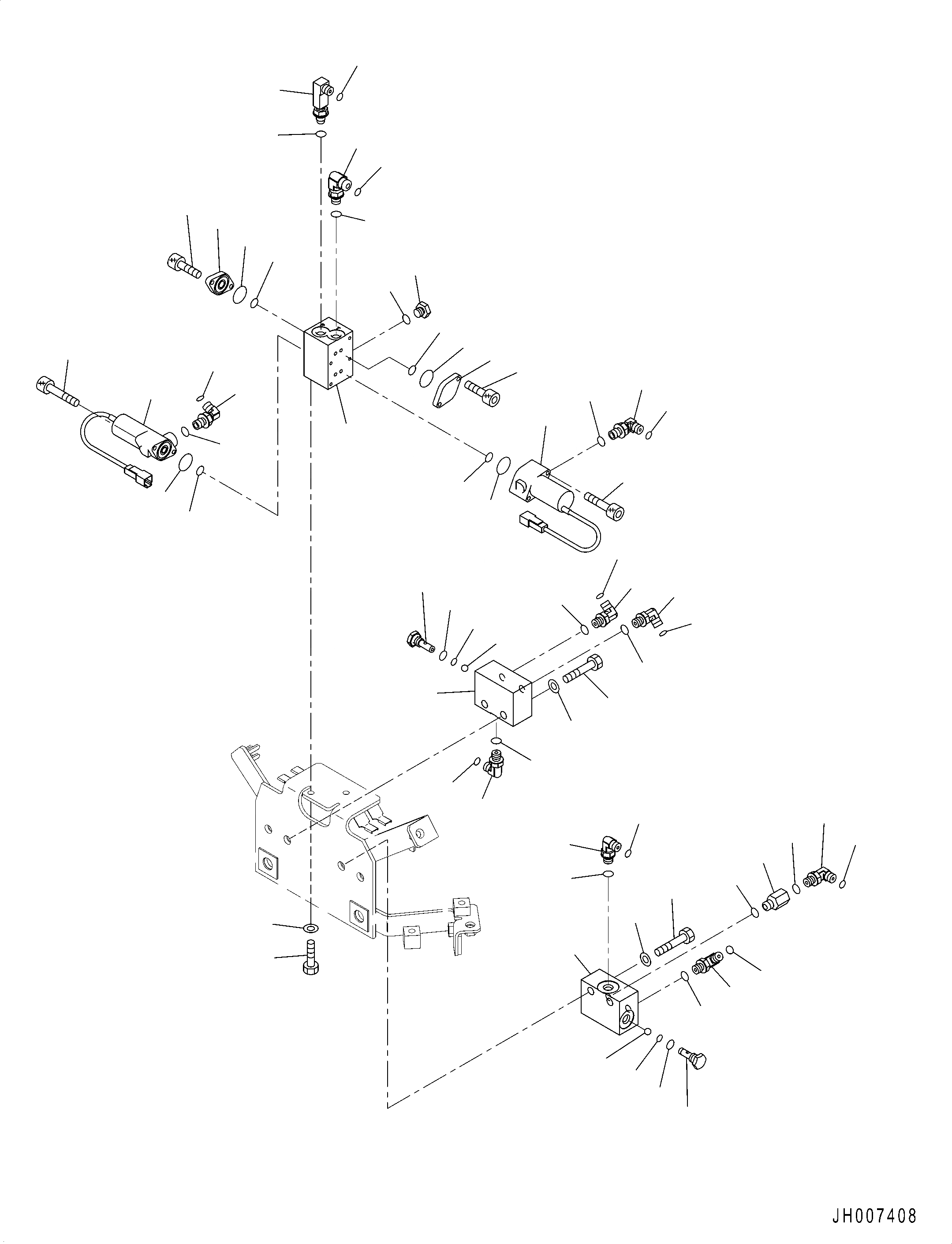 JH007408