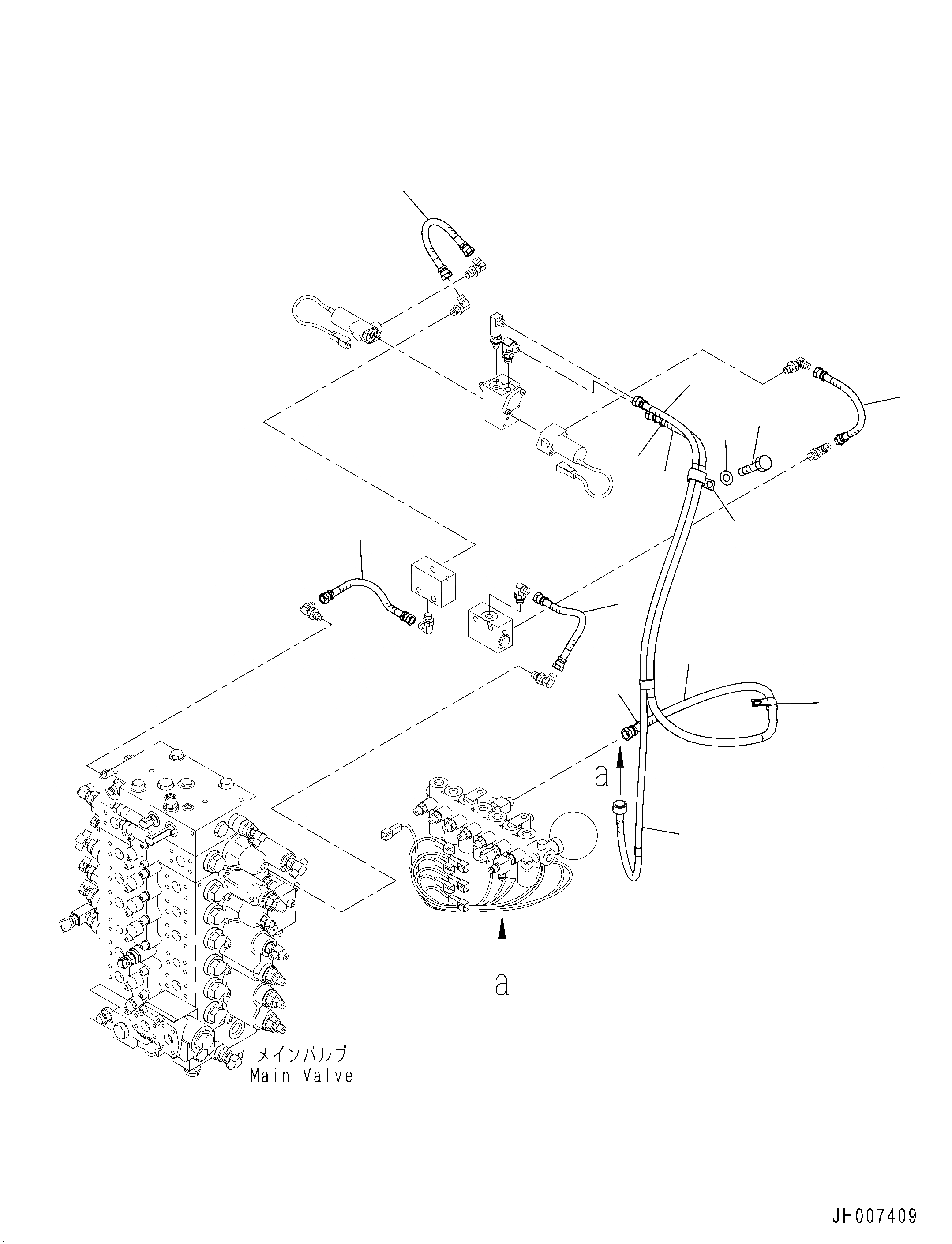 a

a

メインバルブ
Main Valve

JH007409