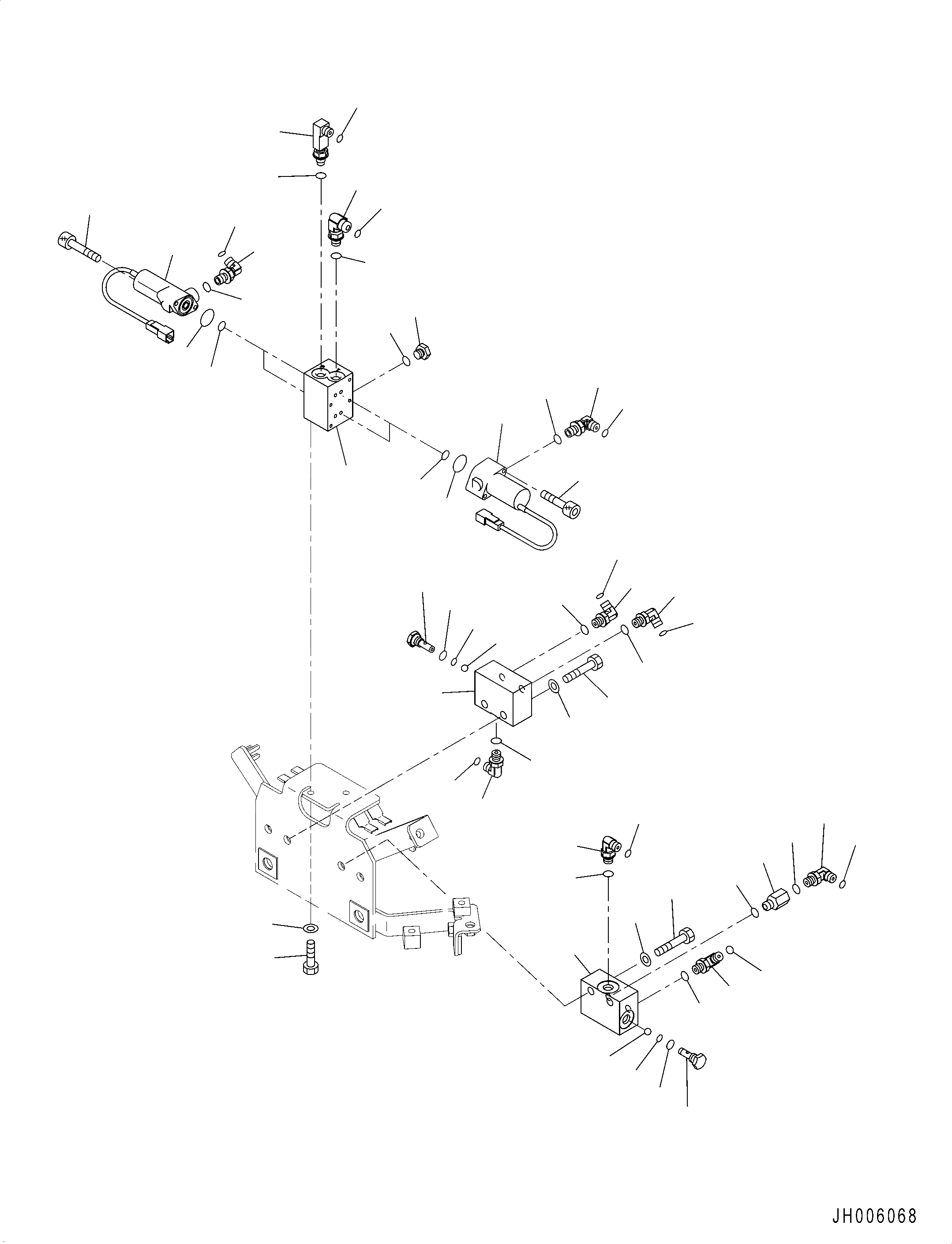 JH006068