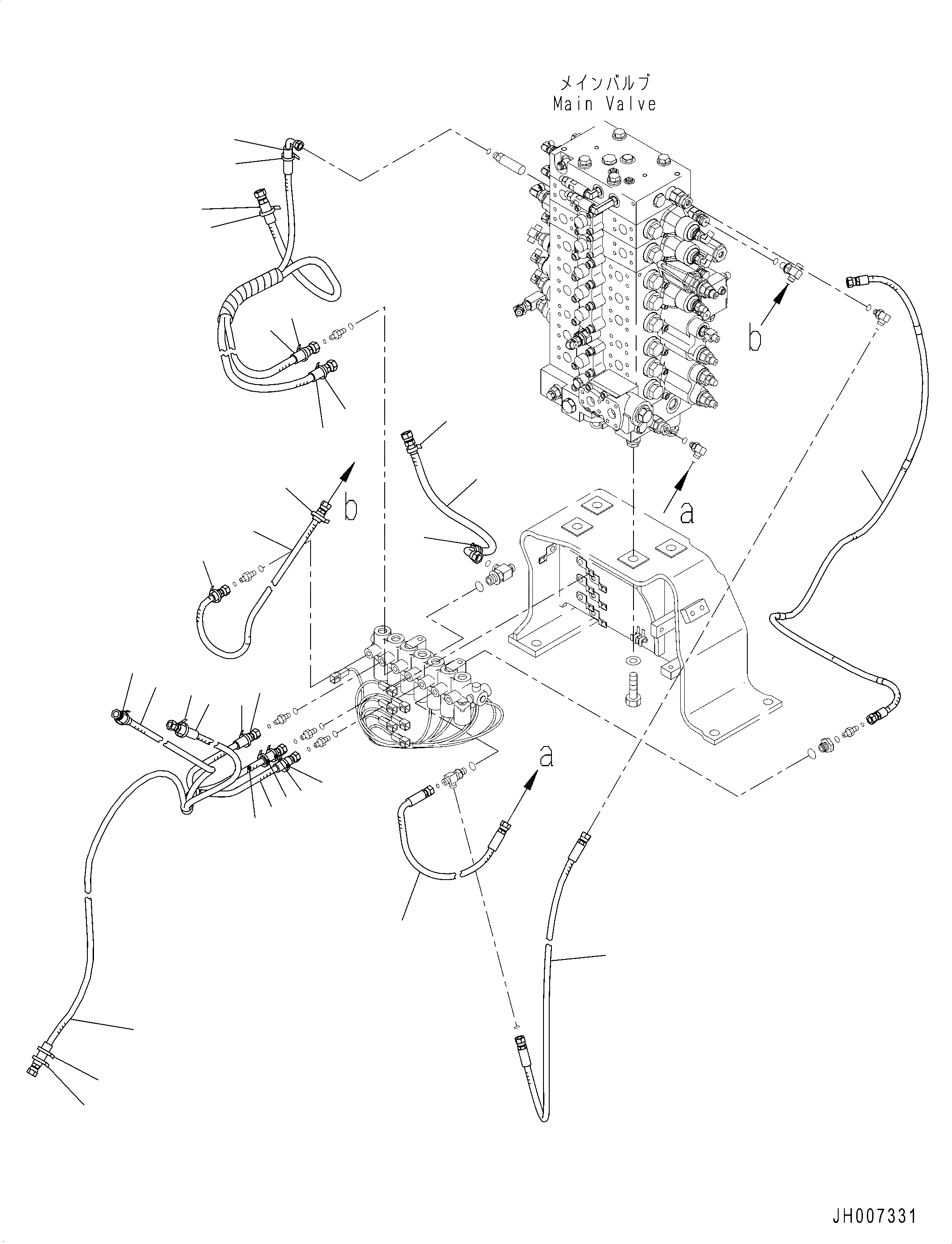 メインバルブ
Main Valve

b

b

a

a

JH007331